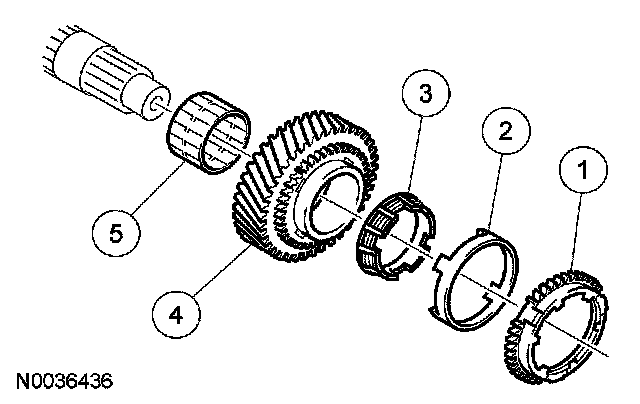 3
2
1
5
4
N0036436