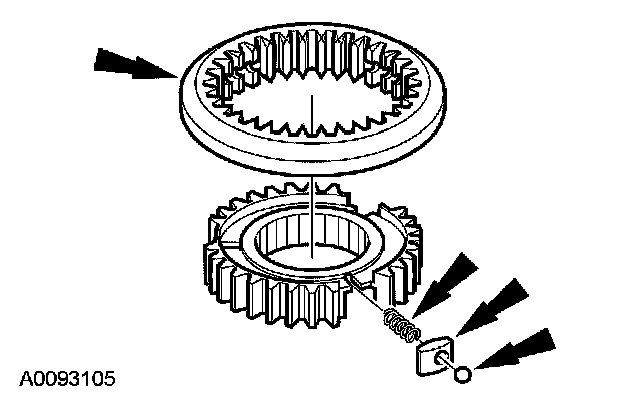 A0093105