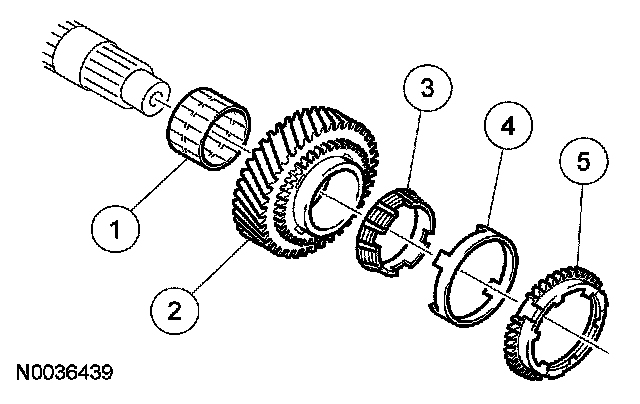 3
4
5
1
2
N0036439