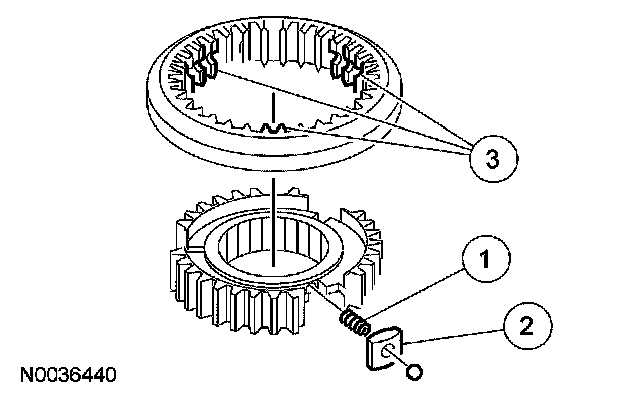 3

1

2

N0036440