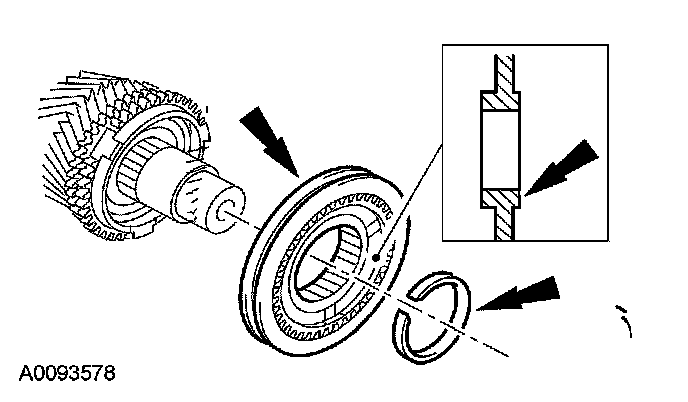 A0093578