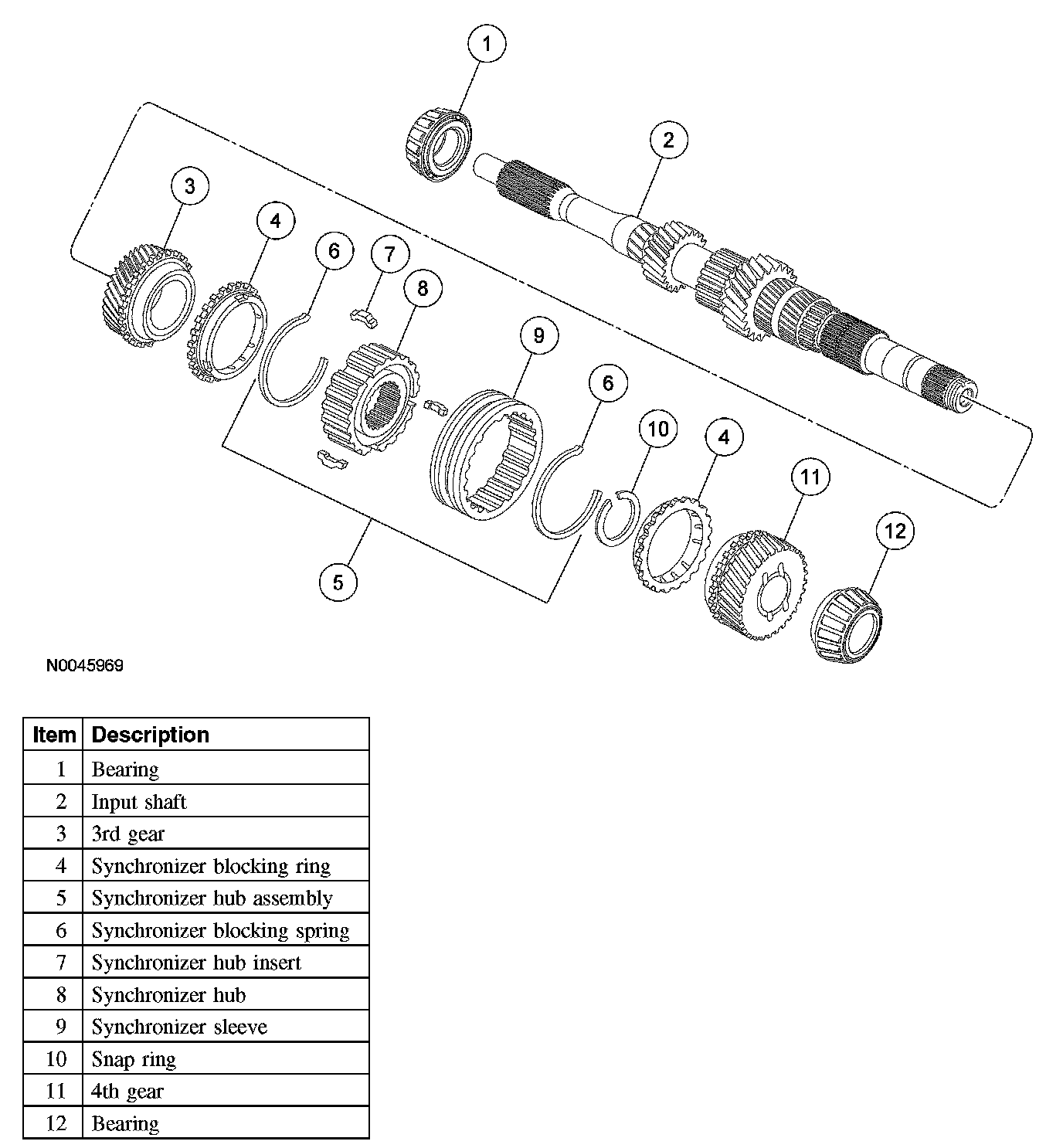 1
2
3
4
6
7
8
9
6
10
4
11
12
5

N0045969

| Item | Description |
|---|---|
| 1 | Bearing |
| 2 | Input shaft |
| 3 | 3rd gear |
| 4 | Synchronizer blocking ring |
| 5 | Synchronizer hub assembly |
| 6 | Synchronizer blocking spring |
| 7 | Synchronizer hub insert |
| 8 | Synchronizer hub |
| 9 | Synchronizer sleeve |
| 10 | Snap ring |
| 11 | 4th gear |
| 12 | Bearing |