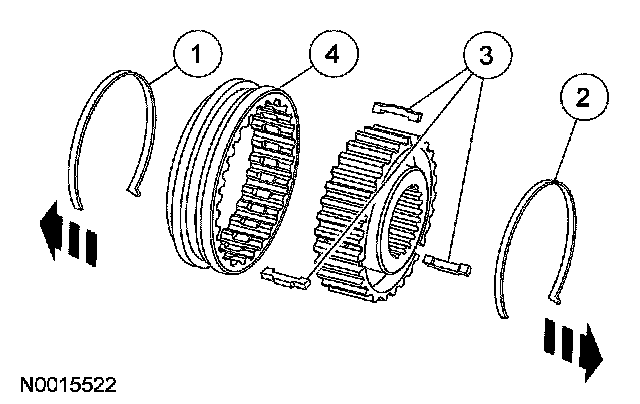 1
4
3
2
N0015522