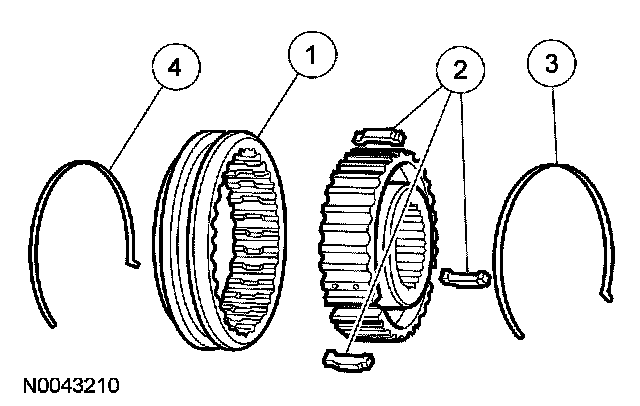 4
1
2
3
N0043210