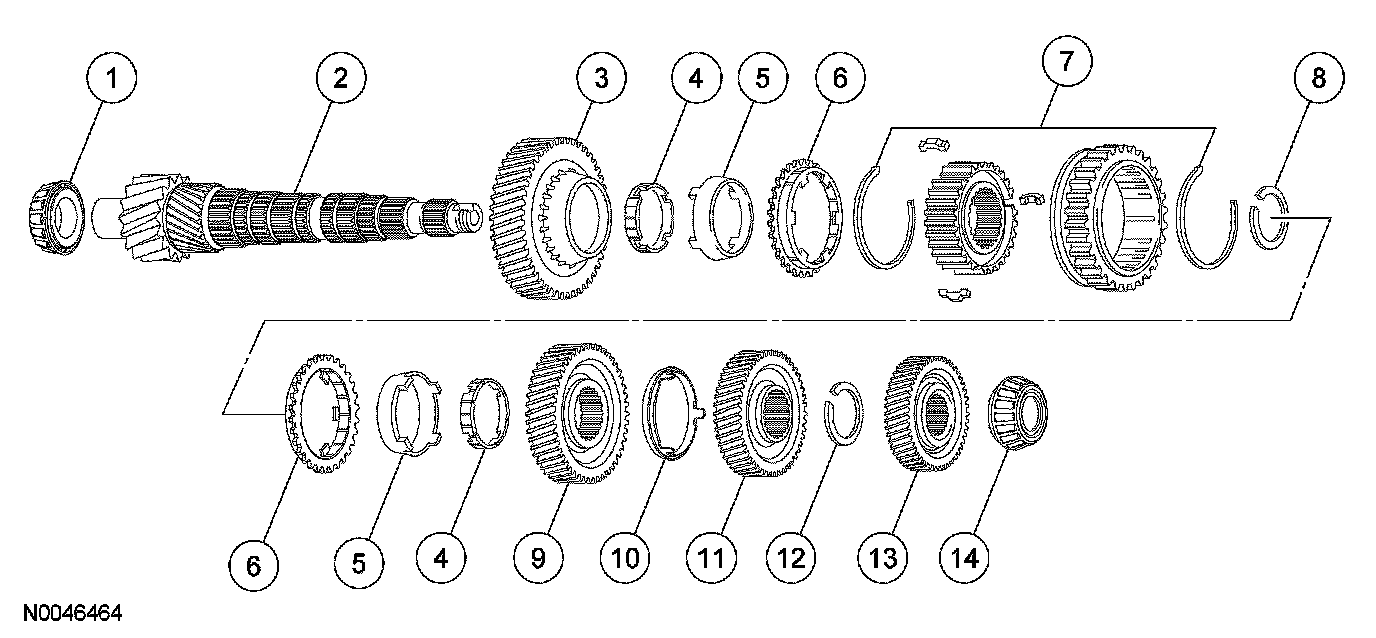 1
2
3
4
5
6
7
8

6
5
4
9
10
11
12
13
14

N0046464