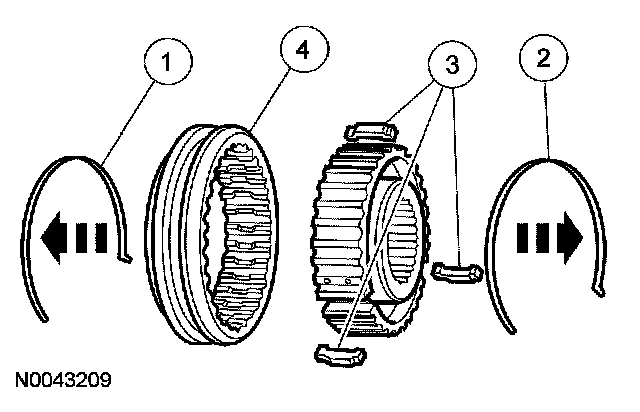 1
4
3
2
N0043209