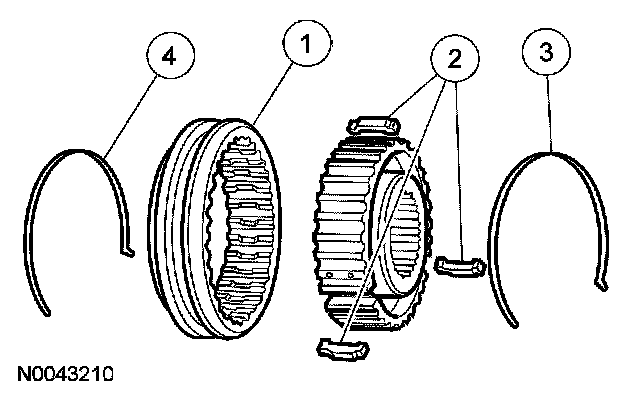 4
1
2
3
N0043210