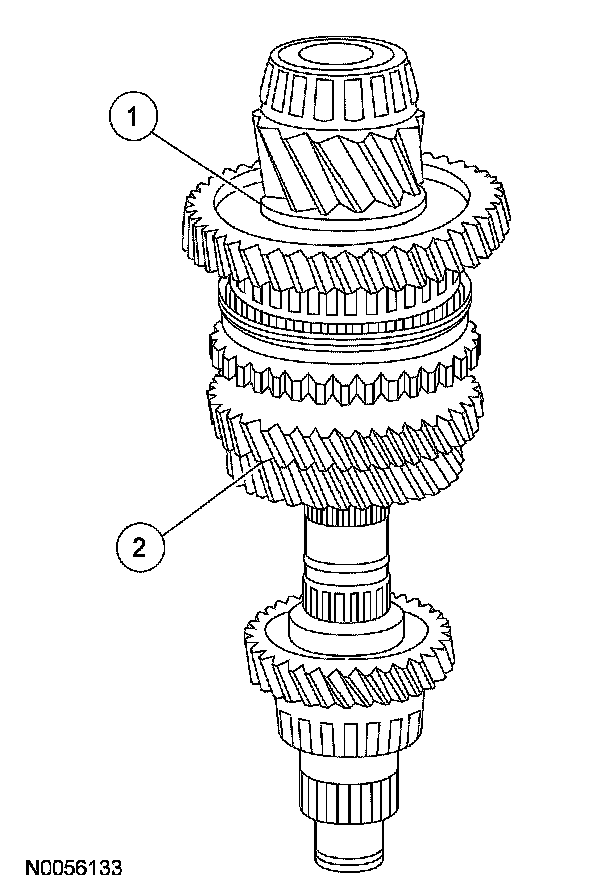 1

2

N0056133