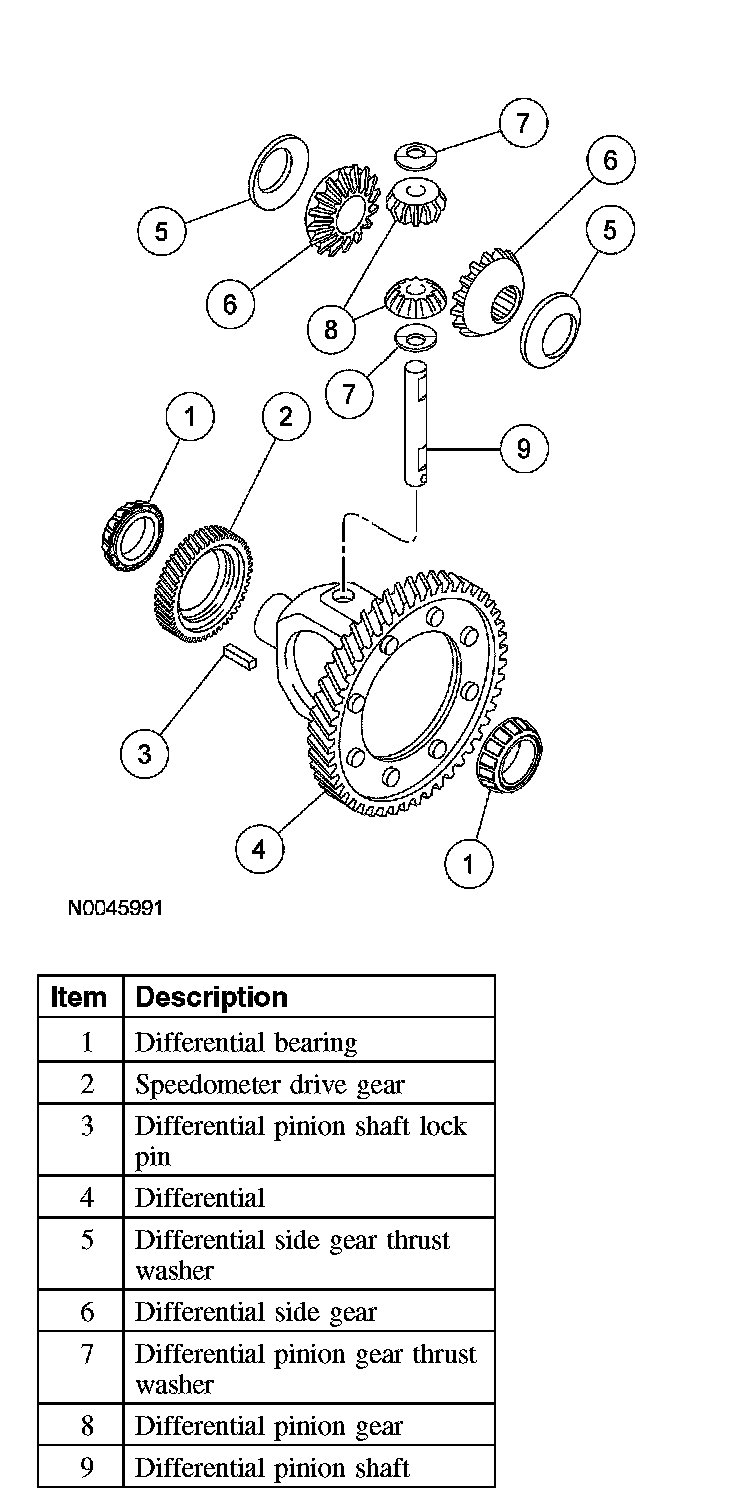 7
6
5
5
6
8
7
1
2
9
3
4
1

N0045991

| Item | Description |
|---|---|
| 1 | Differential bearing |
| 2 | Speedometer drive gear |
| 3 | Differential pinion shaft lock pin |
| 4 | Differential |
| 5 | Differential side gear thrust washer |
| 6 | Differential side gear |
| 7 | Differential pinion gear thrust washer |
| 8 | Differential pinion gear |
| 9 | Differential pinion shaft |