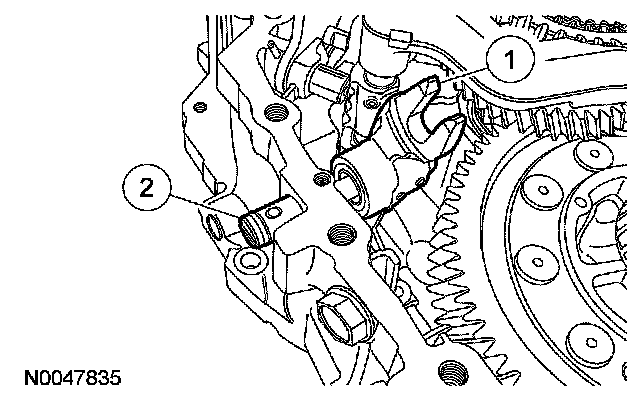 1
2
N0047835