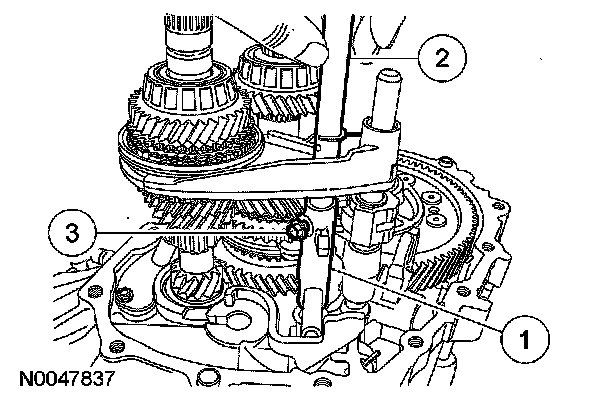 2
3
1
N0047837