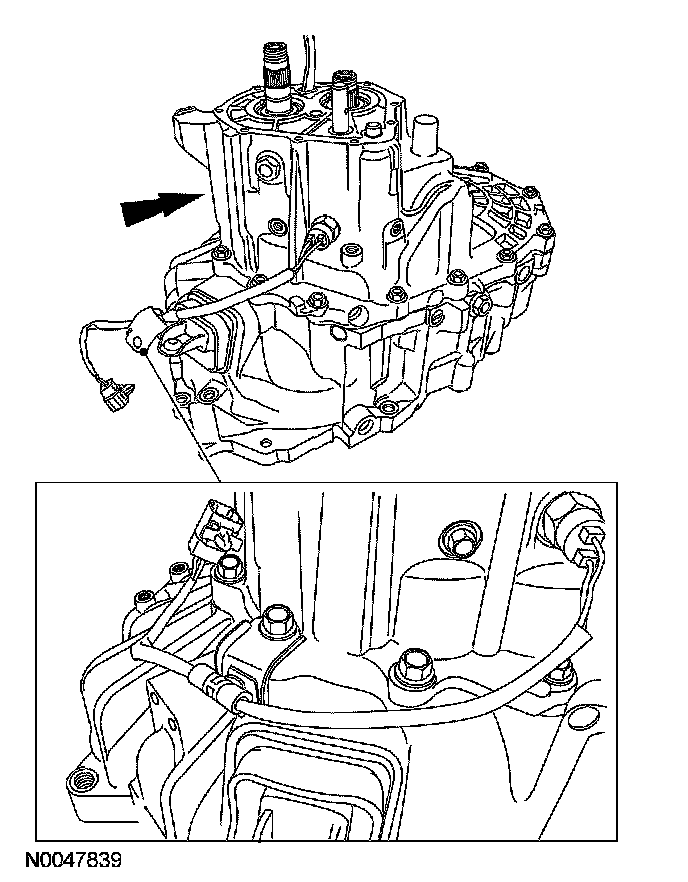 N0047839