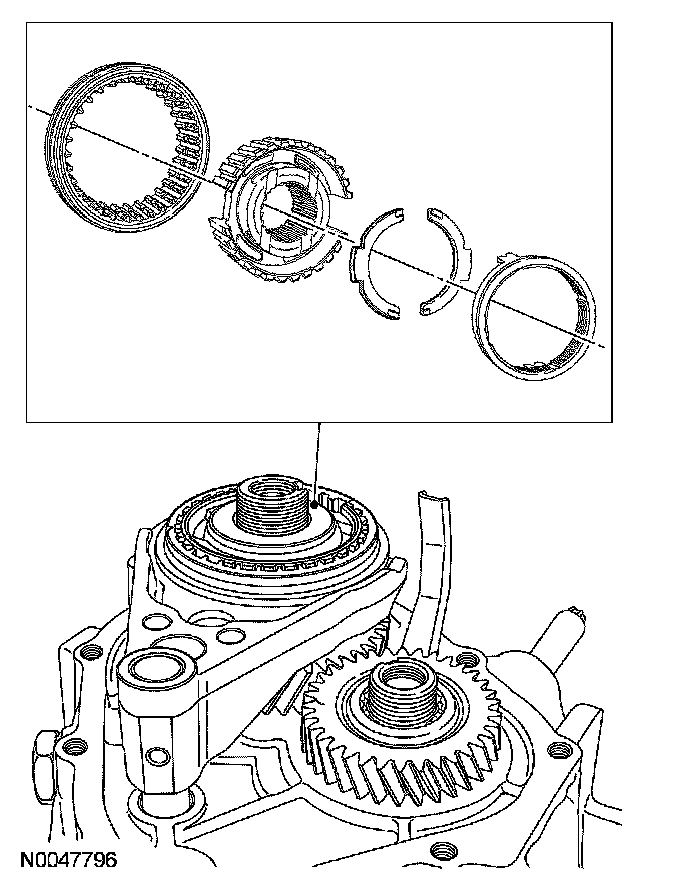 N0047796