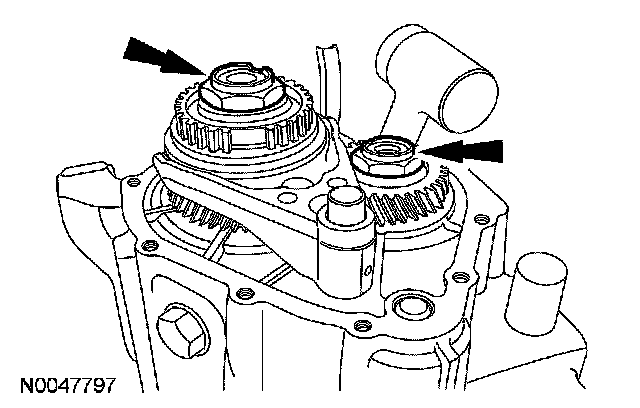 N0047797