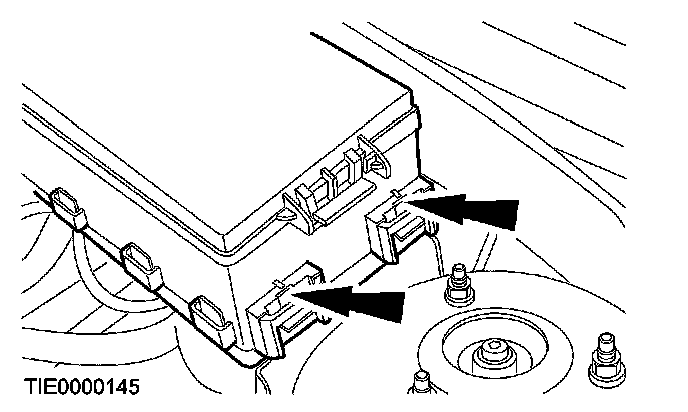 TIE0000145