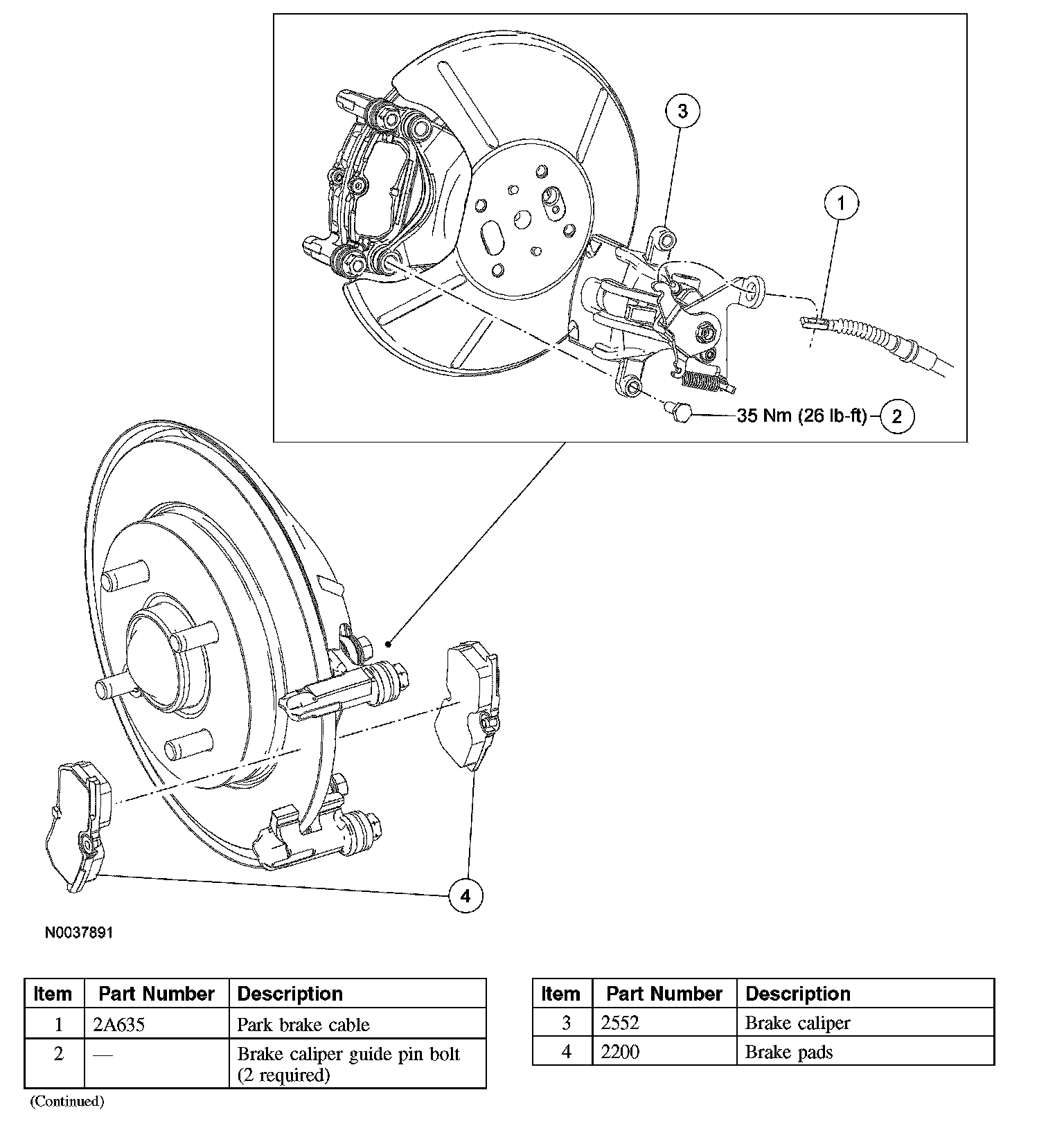 3

1

35 Nm (26 lb-ft)

2

4

N0037891

| Item | Part Number | Description |
|---|---|---|
| 1 | 2A635 | Park brake cable |
| 2 | — | Brake caliper guide pin bolt (2 required) |

(Continued)

| Item | Part Number | Description |
|---|---|---|
| 3 | 2552 | Brake caliper |
| 4 | 2200 | Brake pads |