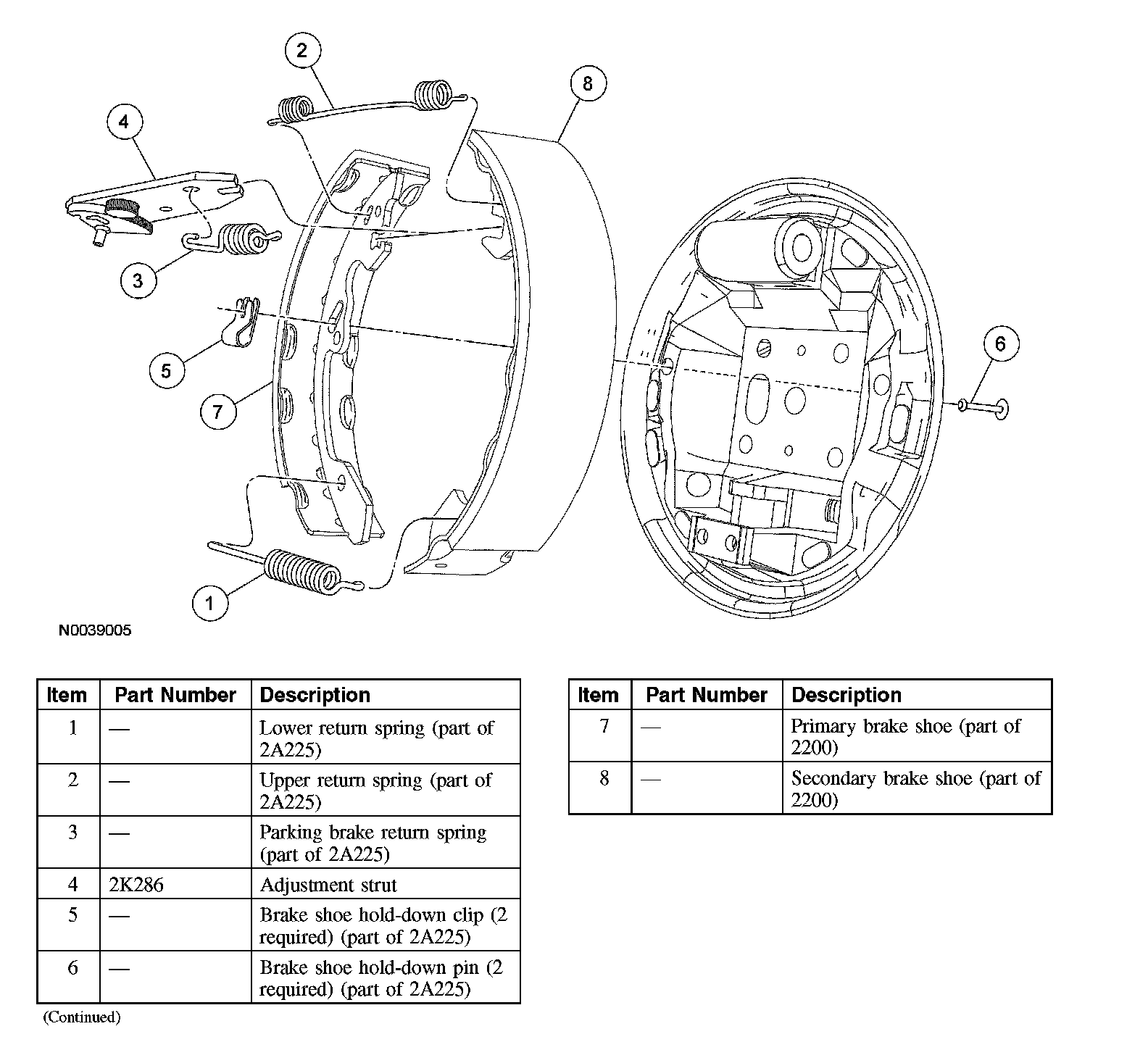 2

8

4

3

5

7

6

1

N0039005

| Item | Part Number | Description |
|---|---|---|
| 1 | — | Lower return spring (part of 2A225) |
| 2 | — | Upper return spring (part of 2A225) |
| 3 | — | Parking brake return spring (part of 2A225) |
| 4 | 2K286 | Adjustment strut |
| 5 | — | Brake shoe hold-down clip (2 required) (part of 2A225) |
| 6 | — | Brake shoe hold-down pin (2 required) (part of 2A225) |

(Continued)

| Item | Part Number | Description |
|---|---|---|
| 7 | — | Primary brake shoe (part of 2200) |
| 8 | — | Secondary brake shoe (part of 2200) |