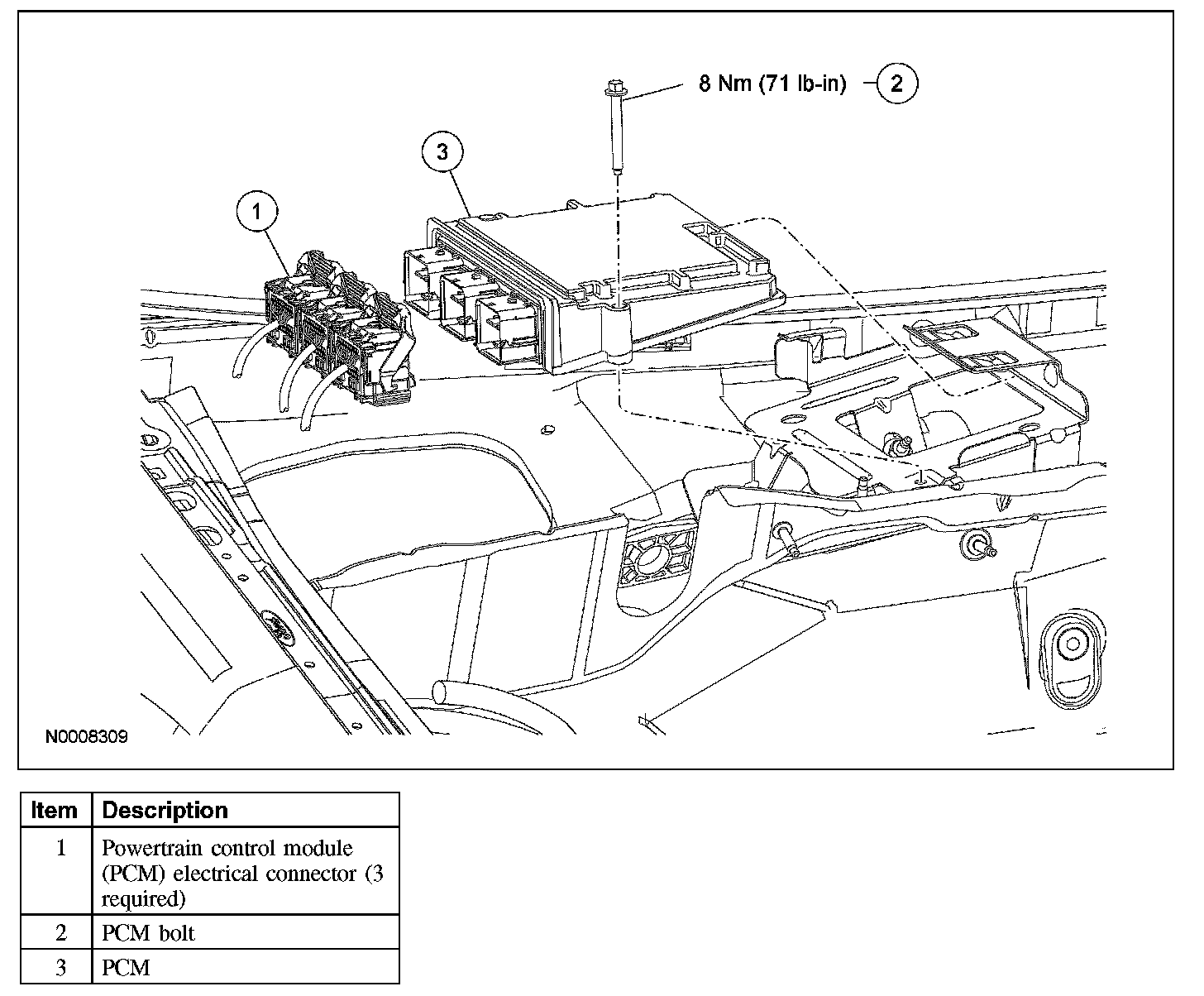 8 Nm (71 lb-in) 2

3

1

N0008309

| Item | Description |
|---|---|
| 1 | Powertrain control module (PCM) electrical connector (3 required) |
| 2 | PCM bolt |
| 3 | PCM |