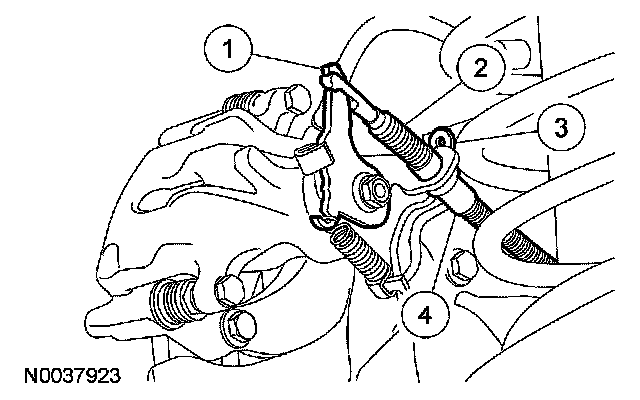 1
2
3
4
N0037923