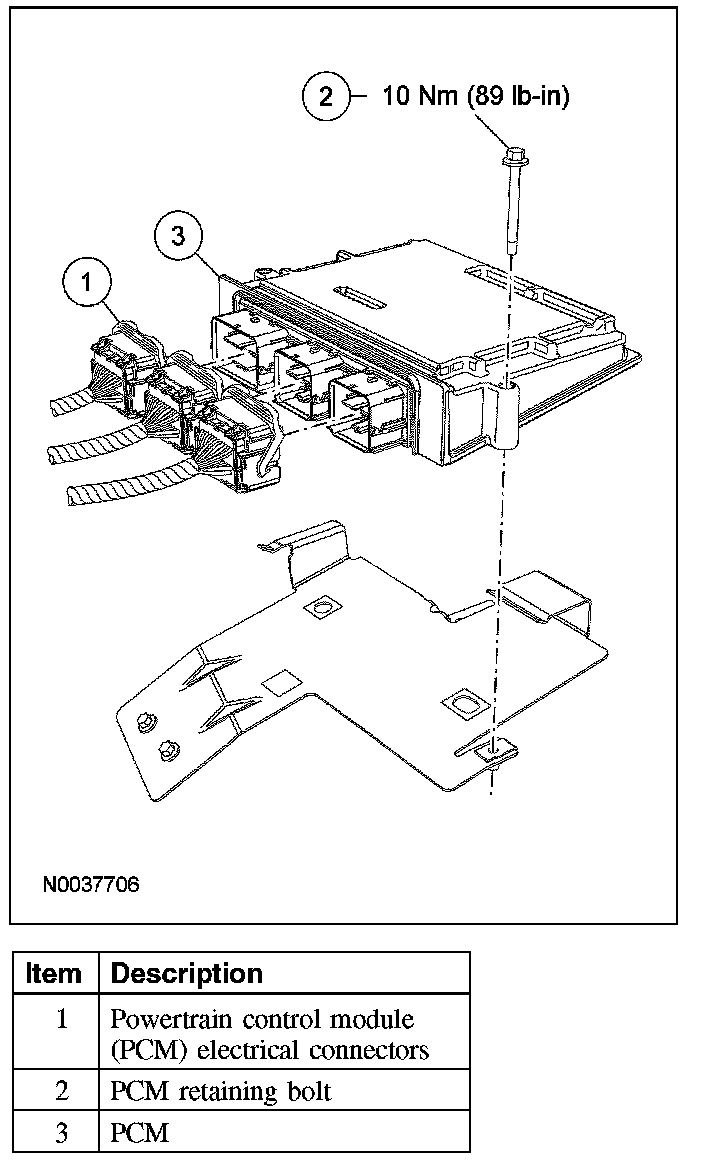 2 10 Nm (89 lb-in)

3

1

N0037706

| Item | Description |
|---|---|
| 1 | Powertrain control module (PCM) electrical connectors |
| 2 | PCM retaining bolt |
| 3 | PCM |