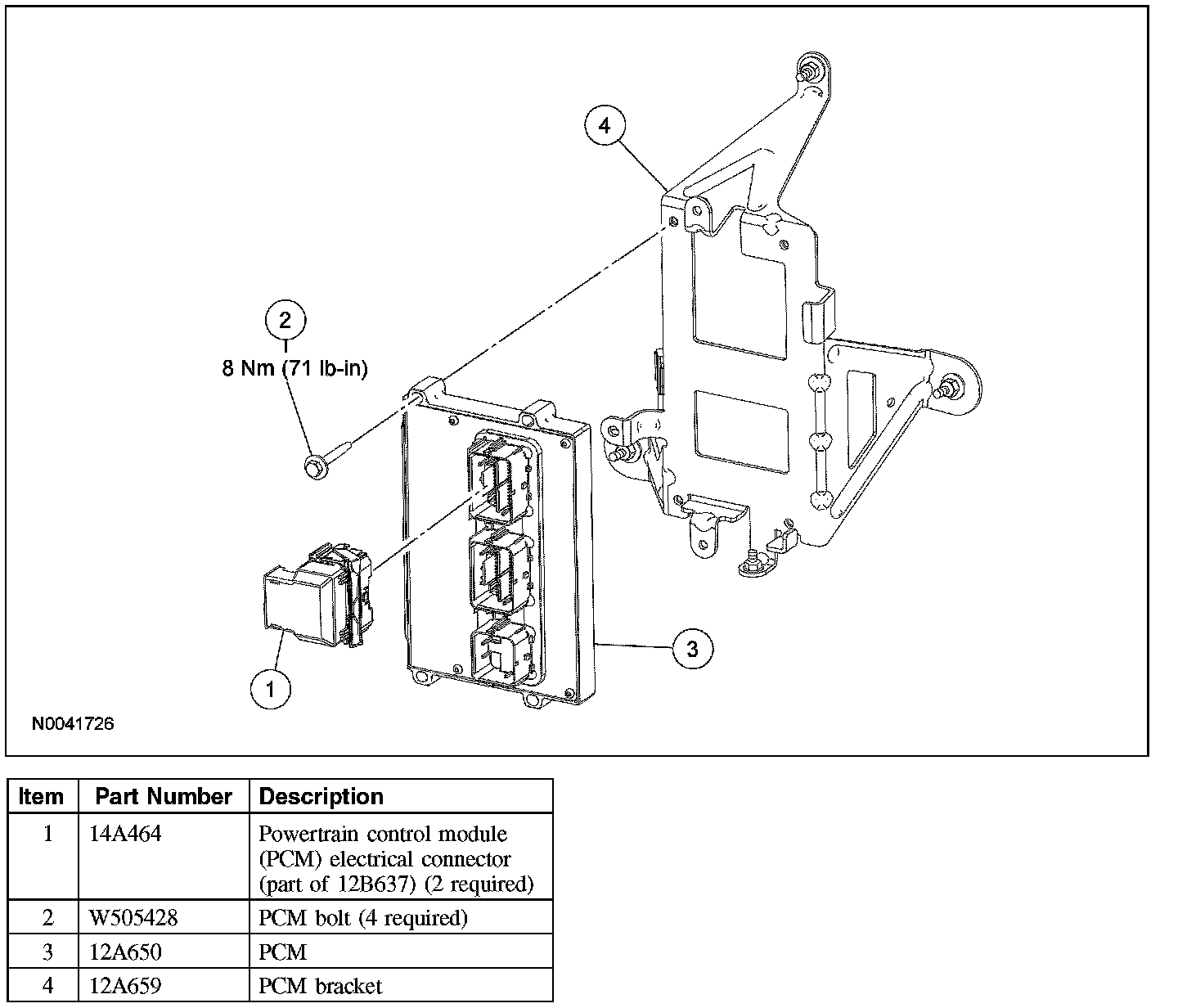 4

2
8 Nm (71 lb-in)

3

1

N0041726

| Item | Part Number | Description |
|---|---|---|
| 1 | 14A464 | Powertrain control module (PCM) electrical connector (part of 12B637) (2 required) |
| 2 | W505428 | PCM bolt (4 required) |
| 3 | 12A650 | PCM |
| 4 | 12A659 | PCM bracket |