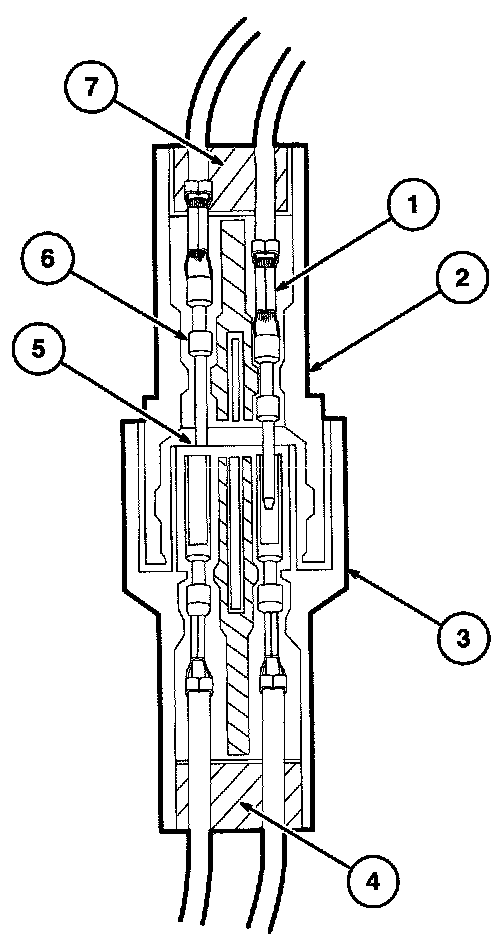 7
1
6
2
5
3
4