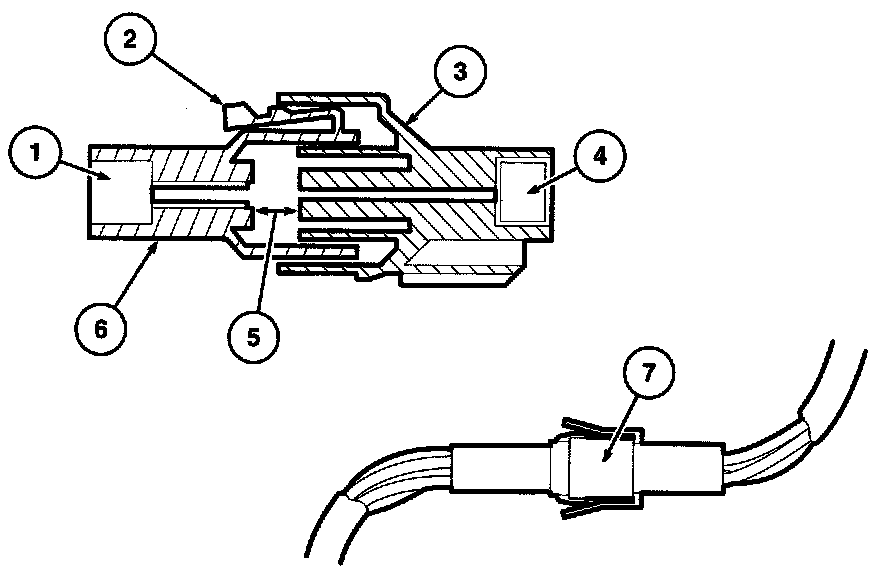 2
3
1
4
6
5
7