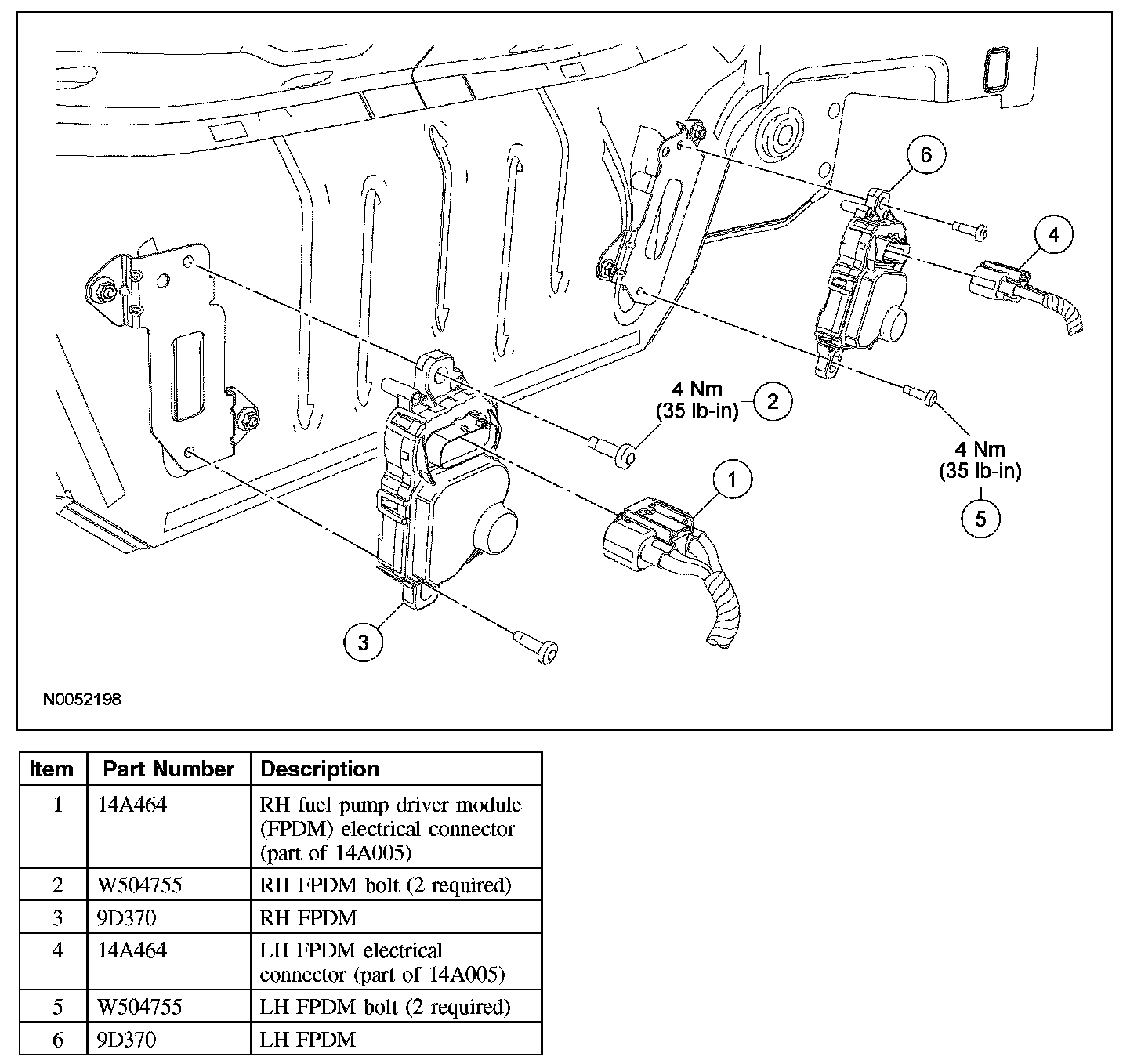 6

4

4 Nm
(35 lb-in)

2

4 Nm
(35 lb-in)

5

1

3

N0052198

| Item | Part Number | Description |
|---|---|---|
| 1 | 14A464 | RH fuel pump driver module (FPDM) electrical connector (part of 14A005) |
| 2 | W504755 | RH FPDM bolt (2 required) |
| 3 | 9D370 | RH FPDM |
| 4 | 14A464 | LH FPDM electrical connector (part of 14A005) |
| 5 | W504755 | LH FPDM bolt (2 required) |
| 6 | 9D370 | LH FPDM |