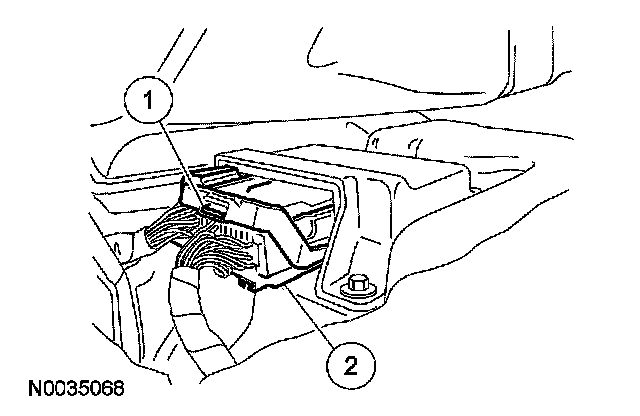 1
2
N0035068