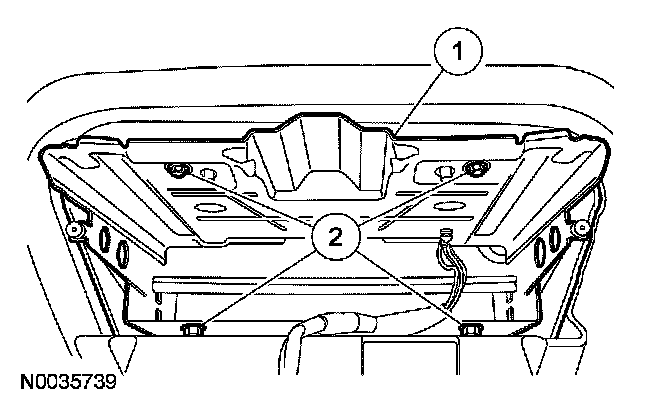 1
2
N0035739