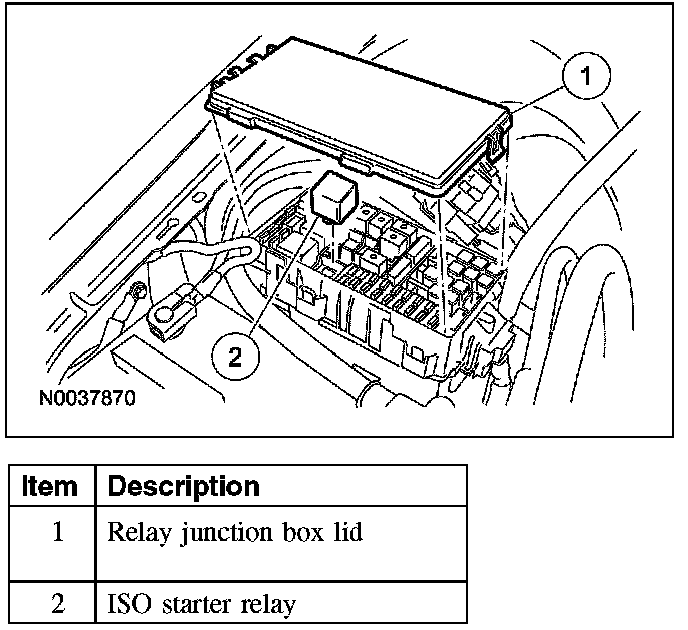 1

2

N0037870

| Item | Description |
|---|---|
| 1 | Relay junction box lid |
| 2 | ISO starter relay |