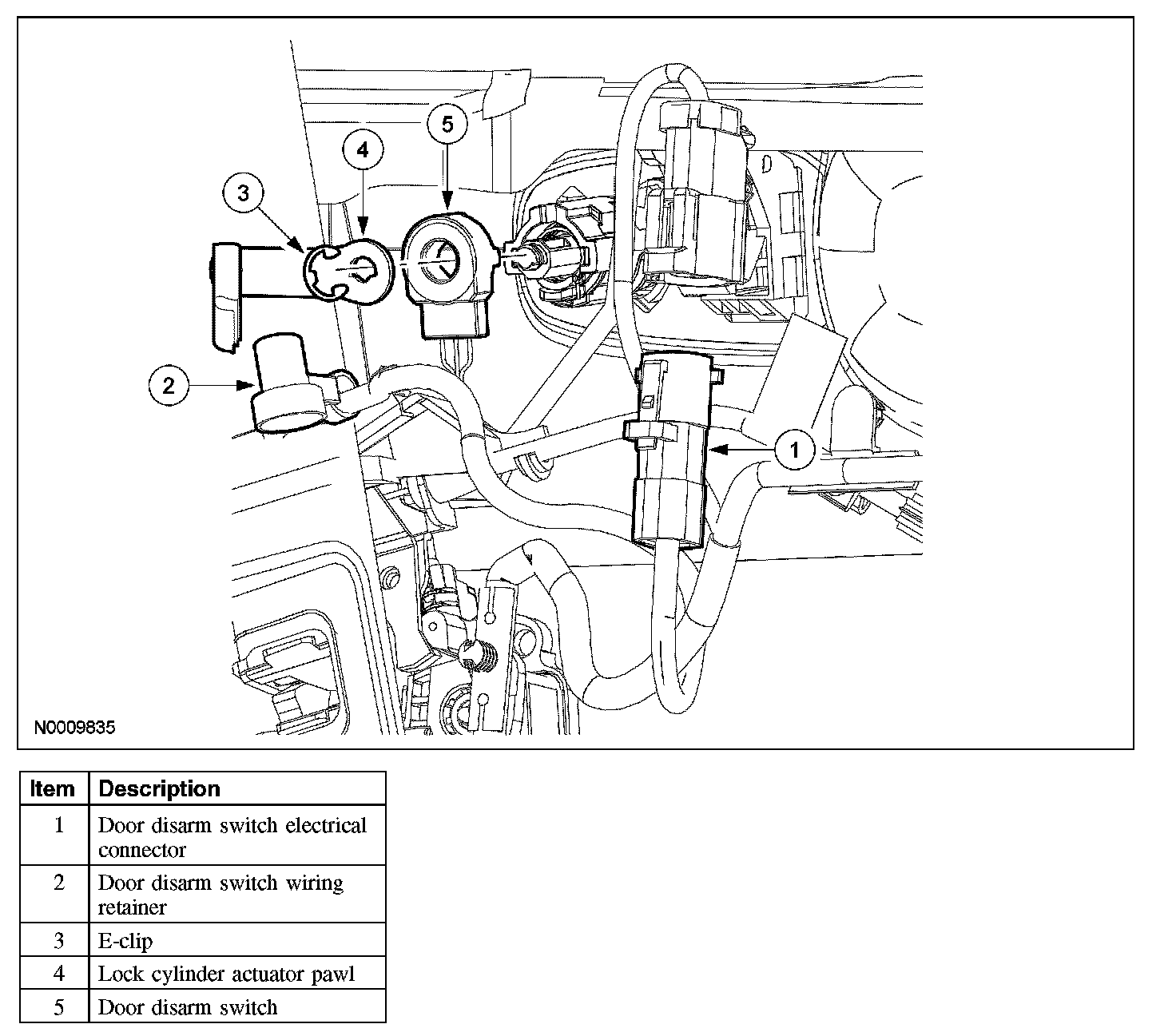 5
4
3
2
1
N0009835

| Item | Description |
|---|---|
| 1 | Door disarm switch electrical connector |
| 2 | Door disarm switch wiring retainer |
| 3 | E-clip |
| 4 | Lock cylinder actuator pawl |
| 5 | Door disarm switch |