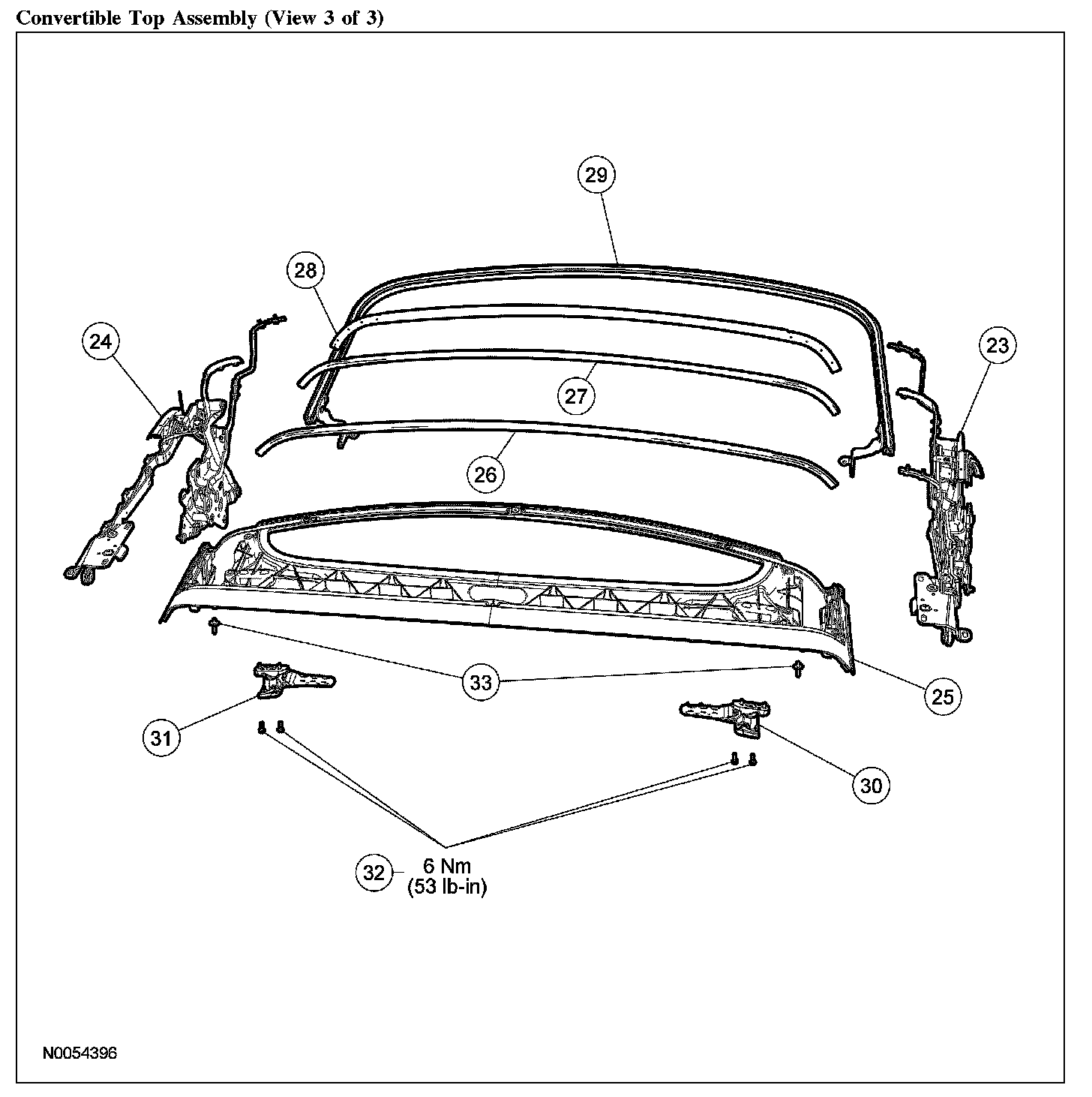 Convertible Top Assembly (View 3 of 3)

29

28

24

23

27

26

33

25

31

30

32 6 Nm (53 lb-in)

N0054396