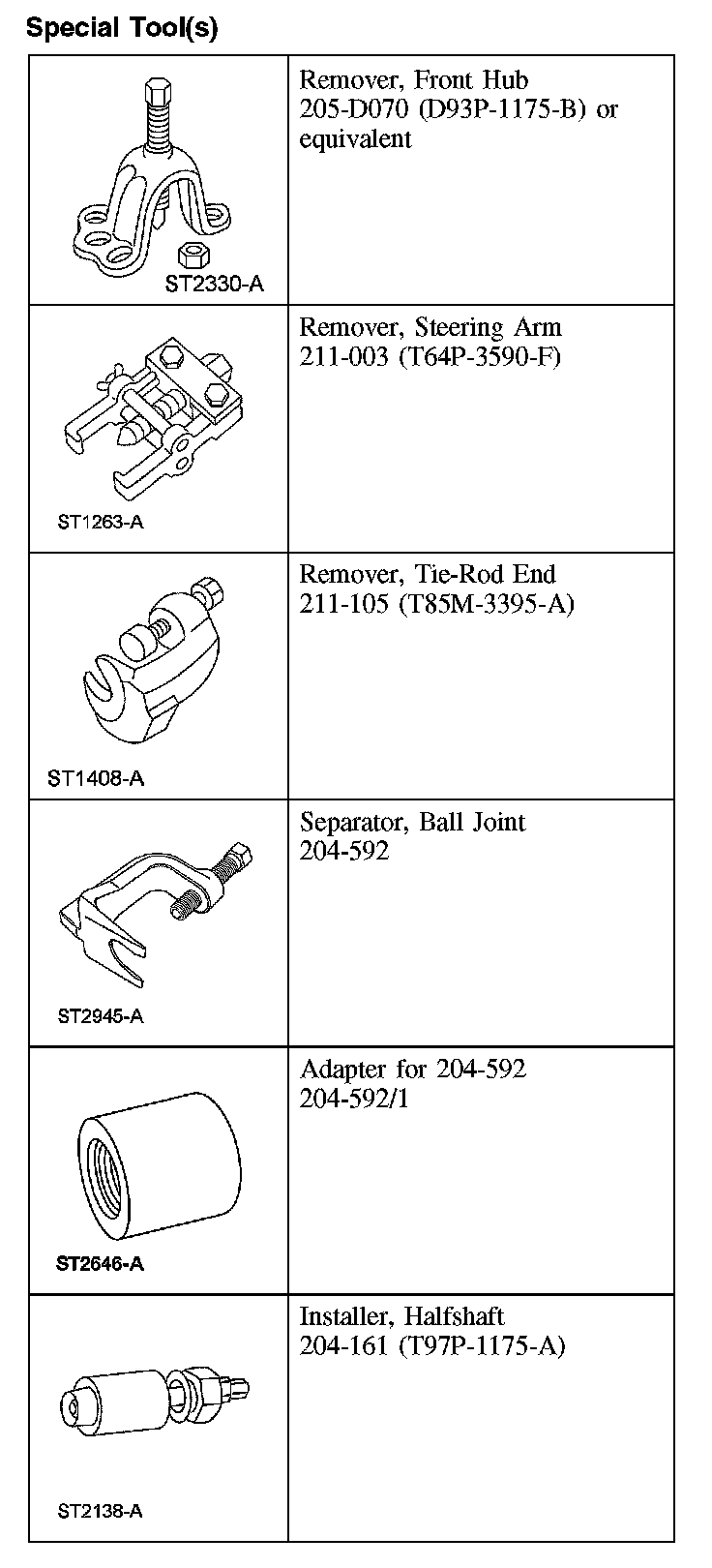 Special Tool(s)

| | |
|---|---|
| ST2330-A | Remover, Front Hub 205-D070 (D93P-1175-B) or equivalent |
| ST1263-A | Remover, Steering Arm 211-003 (T64P-3590-F) |
| ST1408-A | Remover, Tie-Rod End 211-105 (T85M-3395-A) |
| ST2945-A | Separator, Ball Joint 204-592 |
| ST2646-A | Adapter for 204-592 204-592/1 |
| ST2138-A | Installer, Halfshaft 204-161 (T97P-1175-A) |