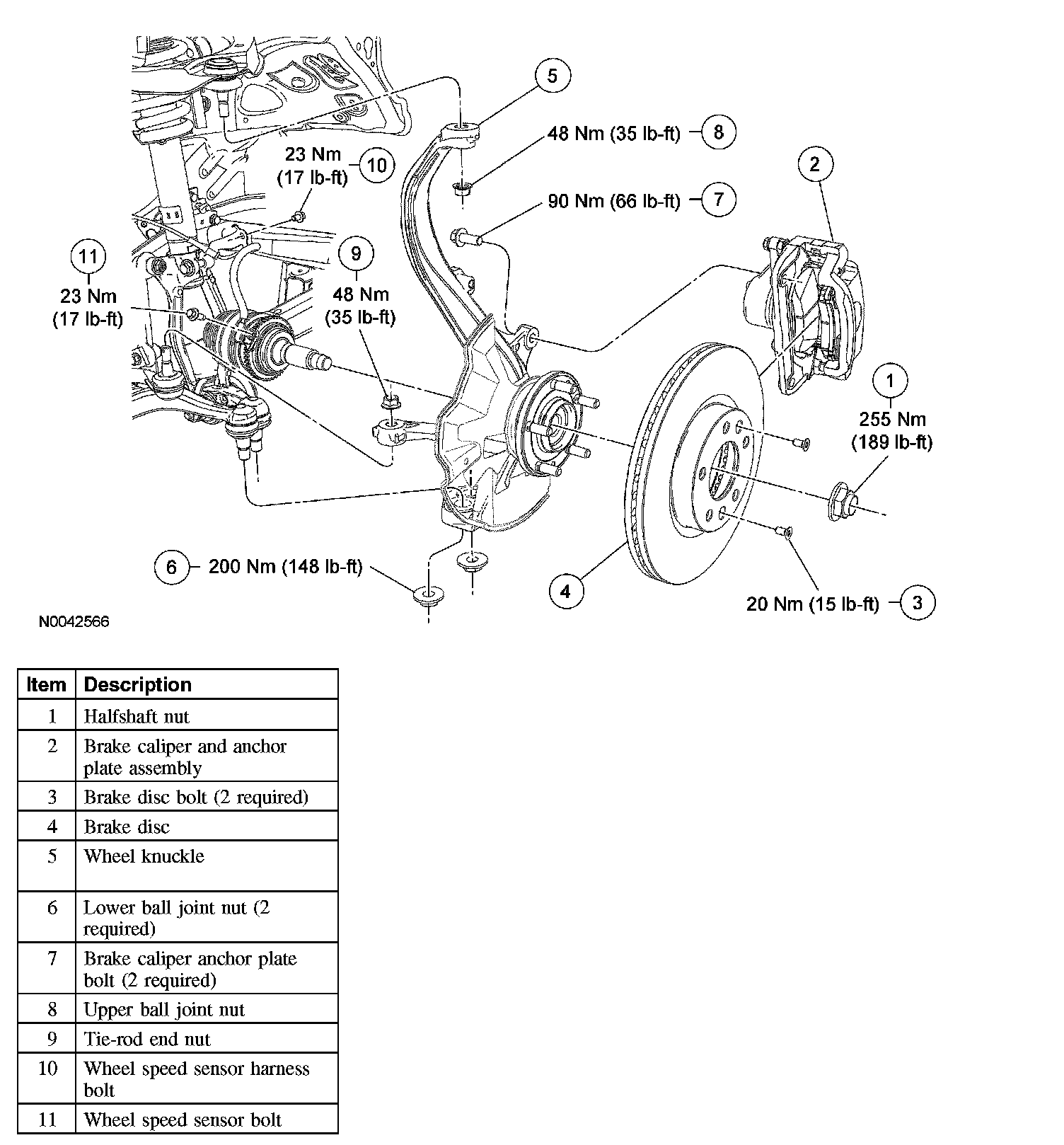 5

48 Nm (35 lb-ft) 8

23 Nm (17 lb-ft) 10

2

90 Nm (66 lb-ft) 7

11
23 Nm
(17 lb-ft)

9
48 Nm
(35 lb-ft)

1
255 Nm
(189 lb-ft)

6 200 Nm (148 lb-ft)

4

20 Nm (15 lb-ft) 3

N0042566

| Item | Description |
|---|---|
| 1 | Halfshaft nut |
| 2 | Brake caliper and anchor plate assembly |
| 3 | Brake disc bolt (2 required) |
| 4 | Brake disc |
| 5 | Wheel knuckle |
| 6 | Lower ball joint nut (2 required) |
| 7 | Brake caliper anchor plate bolt (2 required) |
| 8 | Upper ball joint nut |
| 9 | Tie-rod end nut |
| 10 | Wheel speed sensor harness bolt |
| 11 | Wheel speed sensor bolt |