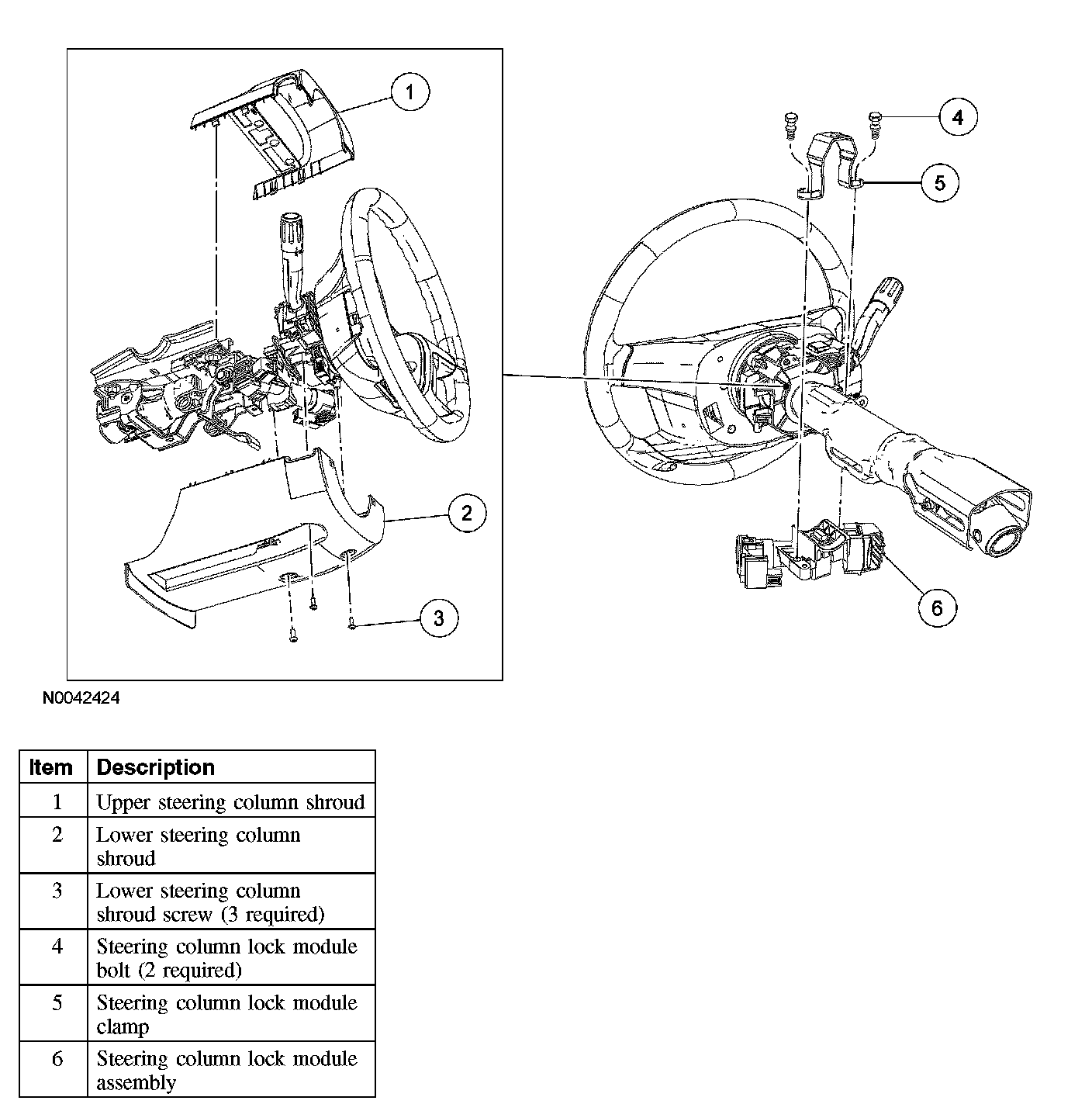 1
2
3
4
5
6

N0042424

| Item | Description |
|---|---|
| 1 | Upper steering column shroud |
| 2 | Lower steering column shroud |
| 3 | Lower steering column shroud screw (3 required) |
| 4 | Steering column lock module bolt (2 required) |
| 5 | Steering column lock module clamp |
| 6 | Steering column lock module assembly |