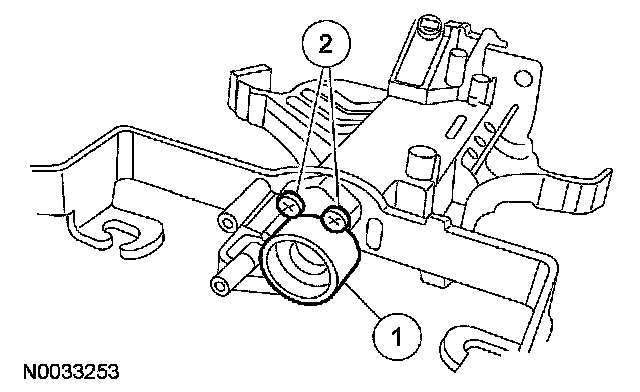 2

1

N0033253