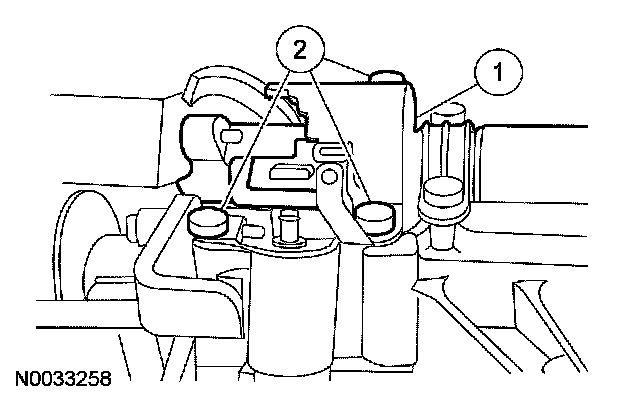 2
1
N0033258