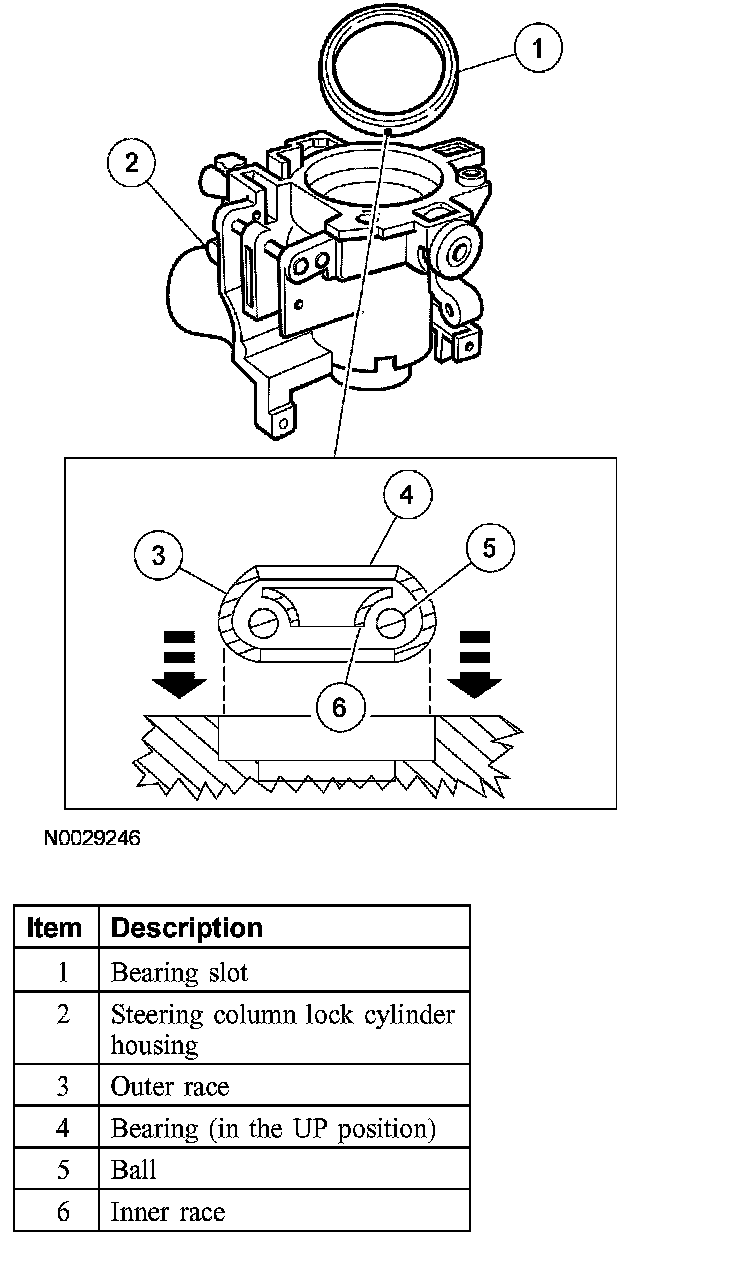 1

2

4

3

5

6

N0029246

| Item | Description |
|---|---|
| 1 | Bearing slot |
| 2 | Steering column lock cylinder housing |
| 3 | Outer race |
| 4 | Bearing (in the UP position) |
| 5 | Ball |
| 6 | Inner race |