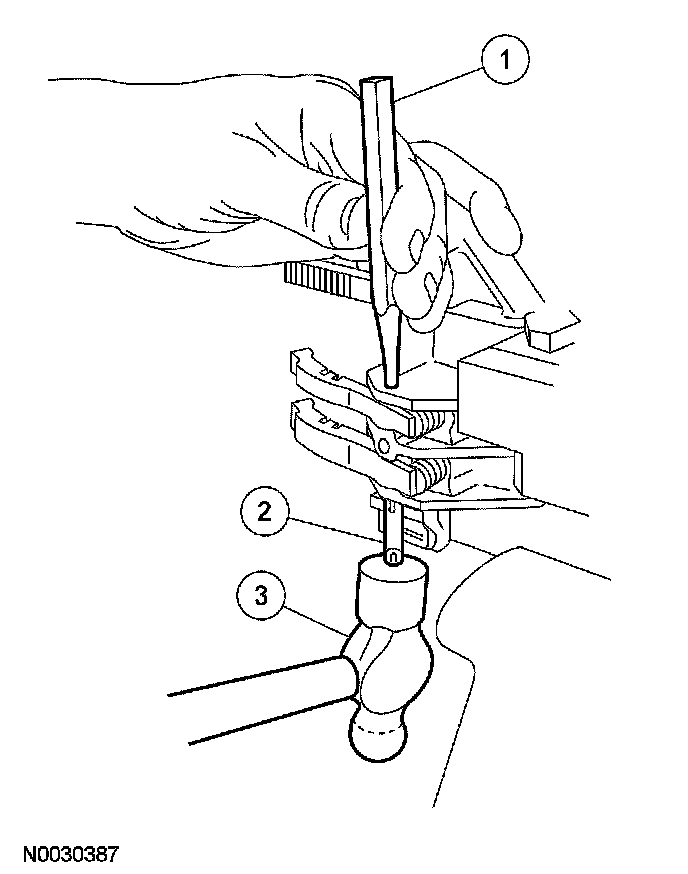 1
2
3
N0030387