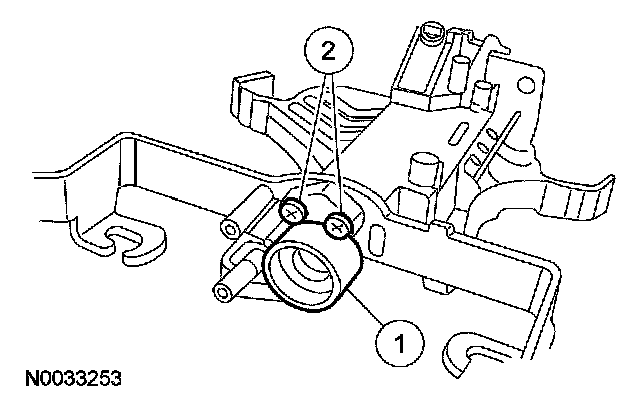 2

1

N0033253