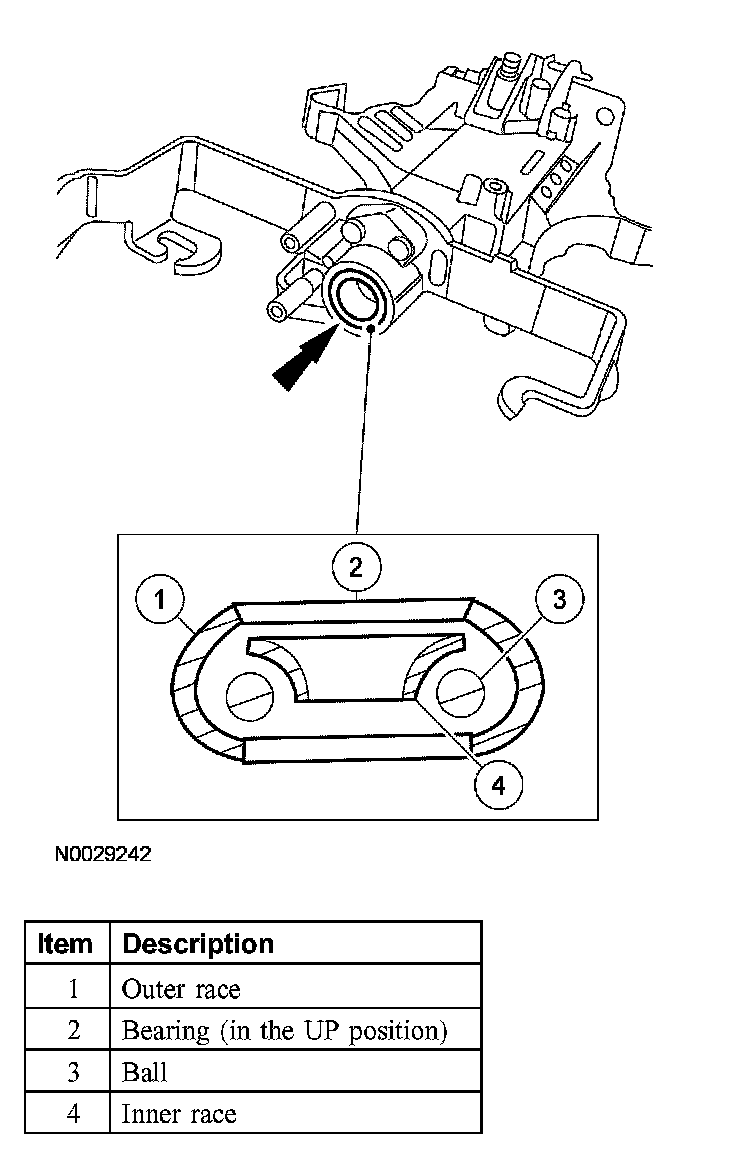 2

1

3

4

N0029242

| Item | Description |
|---|---|
| 1 | Outer race |
| 2 | Bearing (in the UP position) |
| 3 | Ball |
| 4 | Inner race |