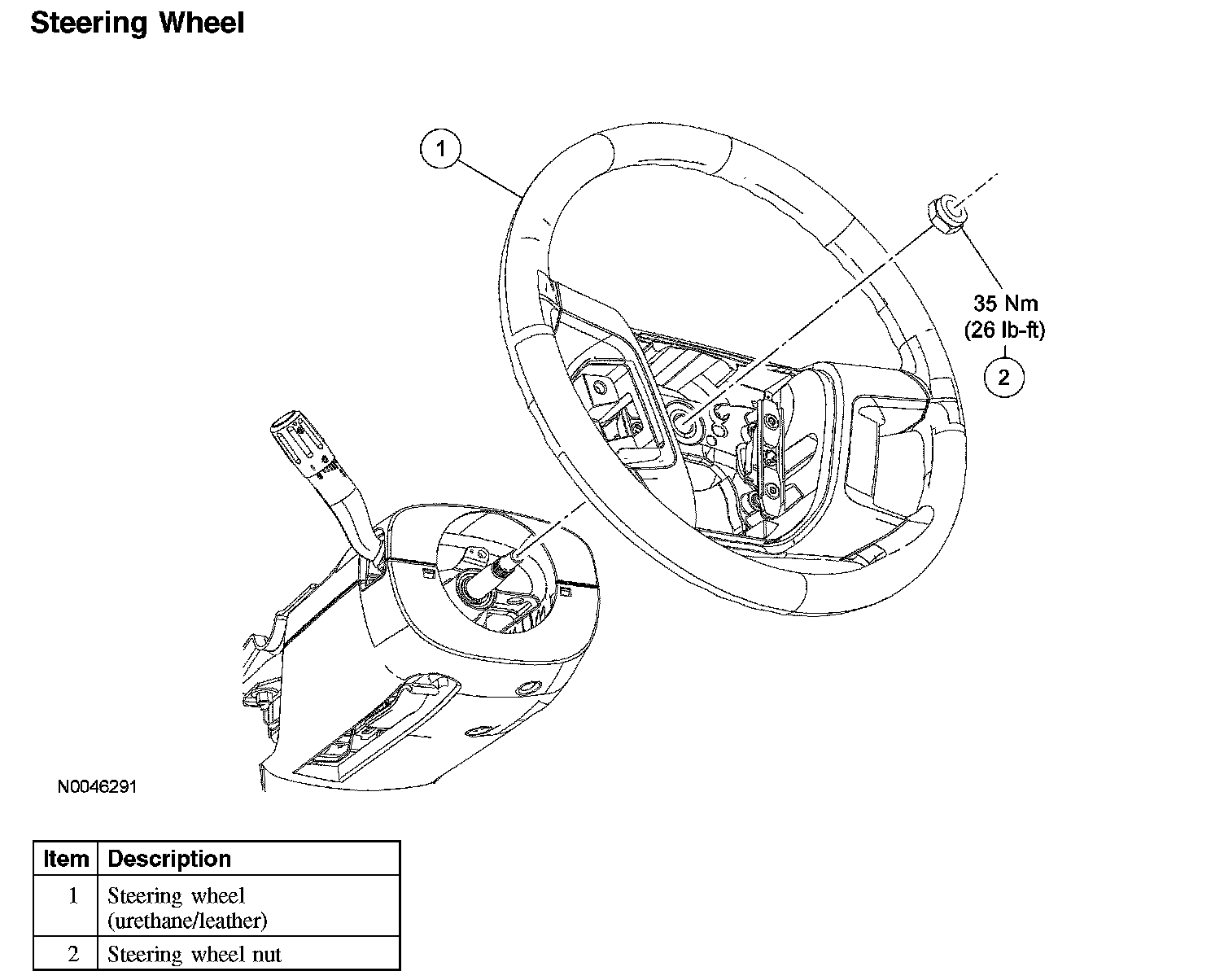 Steering Wheel

1

35 Nm
(26 lb-ft)

2

N0046291

| Item | Description |
|---|---|
| 1 | Steering wheel (urethane/leather) |
| 2 | Steering wheel nut |