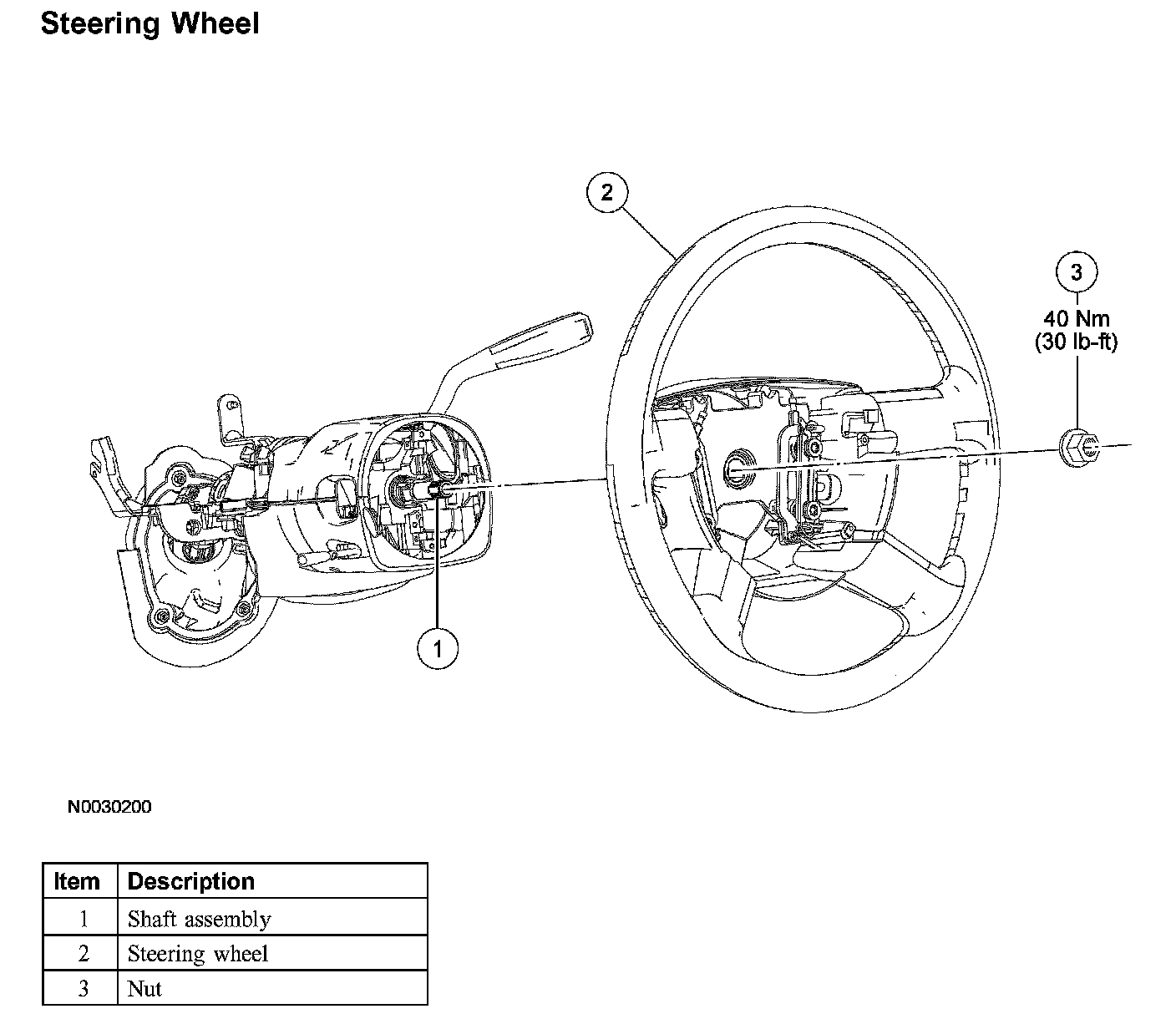 Steering Wheel

2

3

40 Nm
(30 lb-ft)

1

N0030200

| Item | Description |
|---|---|
| 1 | Shaft assembly |
| 2 | Steering wheel |
| 3 | Nut |