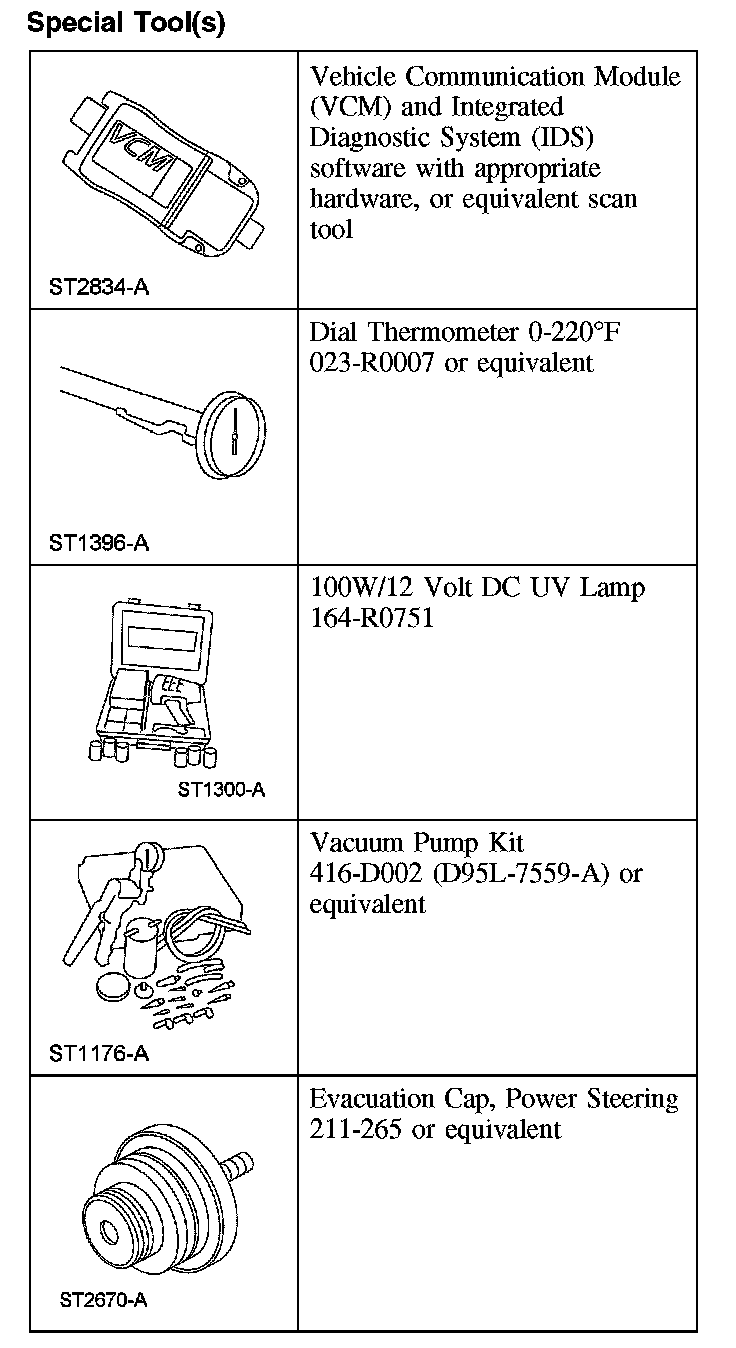 Special Tool(s)

| | |
|---|---|
| VCM ST2834-A | Vehicle Communication Module (VCM) and Integrated Diagnostic System (IDS) software with appropriate hardware, or equivalent scan tool |
| ST1396-A | Dial Thermometer 0-220°F 023-R0007 or equivalent |
| ST1300-A | 100W/12 Volt DC UV Lamp 164-R0751 |
| ST1176-A | Vacuum Pump Kit 416-D002 (D95L-7559-A) or equivalent |
| ST2670-A | Evacuation Cap, Power Steering 211-265 or equivalent |