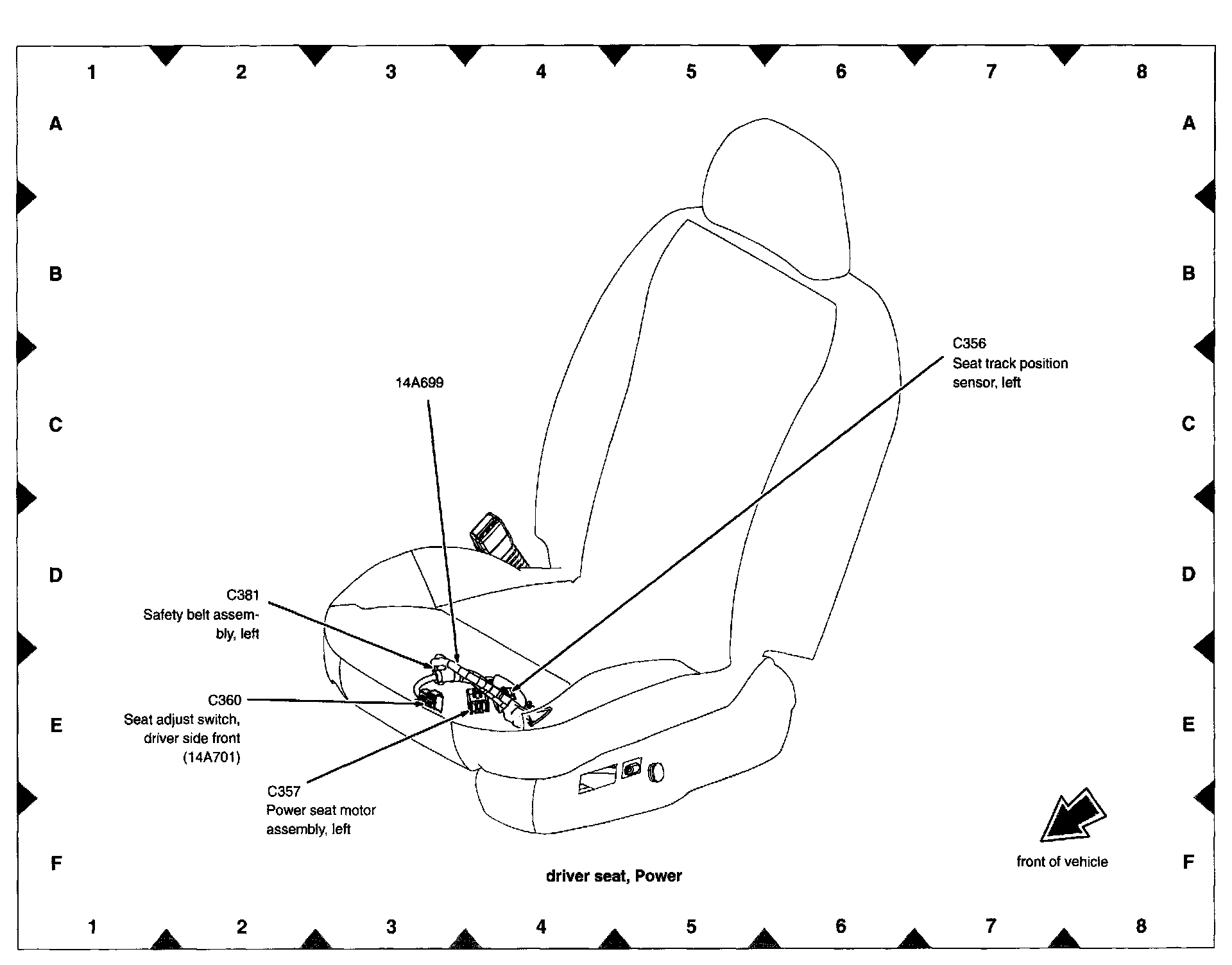 1 2 3 4 5 6 7 8

A

A

B

B

C

C

D

D

E

E

F

F

14A699

C356
Seat track position sensor, left

C381
Safety belt assembly, left

C360
Seat adjust switch, driver side front (14A701)

C357
Power seat motor assembly, left

front of vehicle

driver seat, Power

1 2 3 4 5 6 7 8