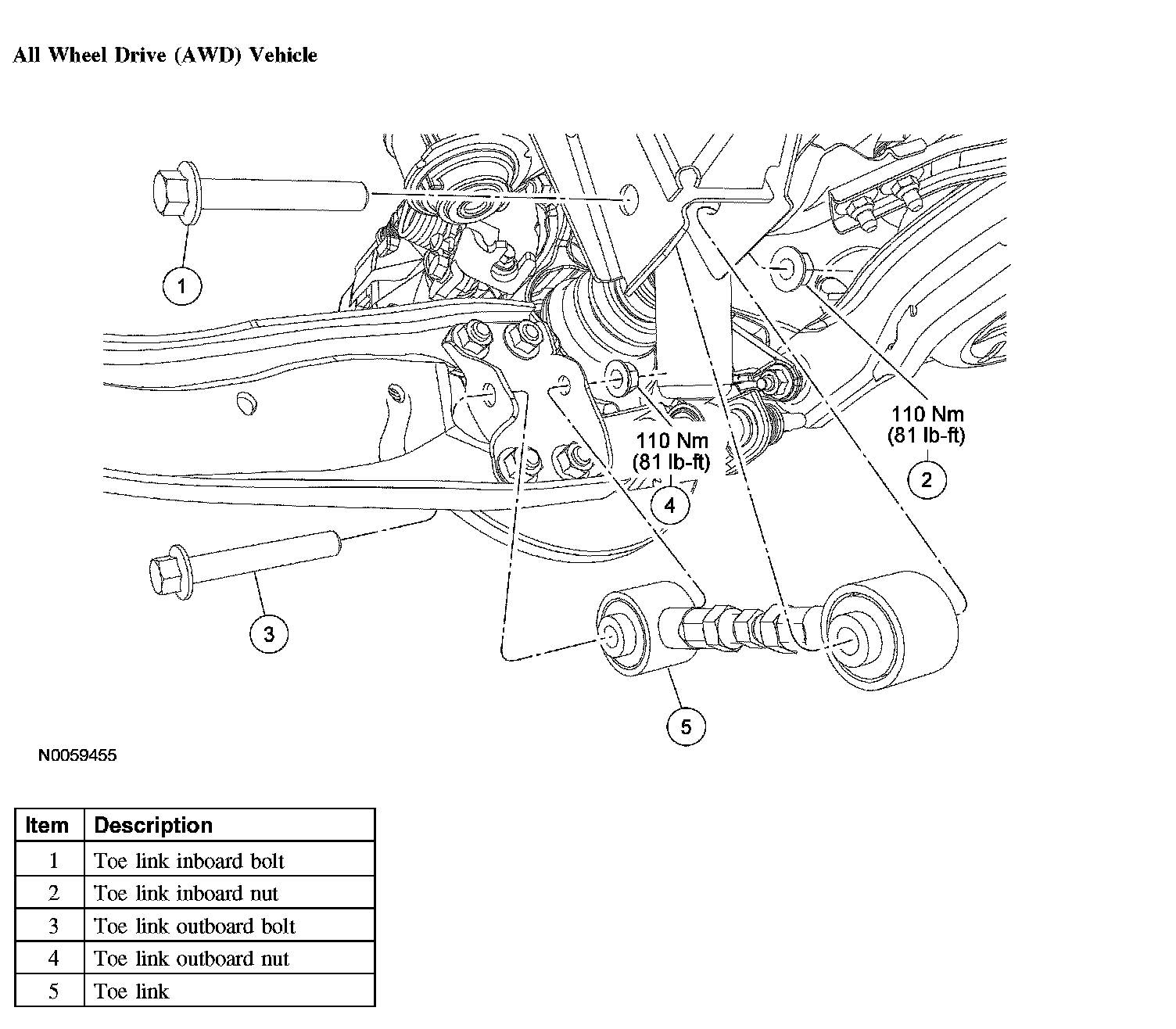 All Wheel Drive (AWD) Vehicle

1

110 Nm
(81 lb-ft)

2

110 Nm
(81 lb-ft)

4

3

5

N0059455

| Item | Description |
|---|---|
| 1 | Toe link inboard bolt |
| 2 | Toe link inboard nut |
| 3 | Toe link outboard bolt |
| 4 | Toe link outboard nut |
| 5 | Toe link |