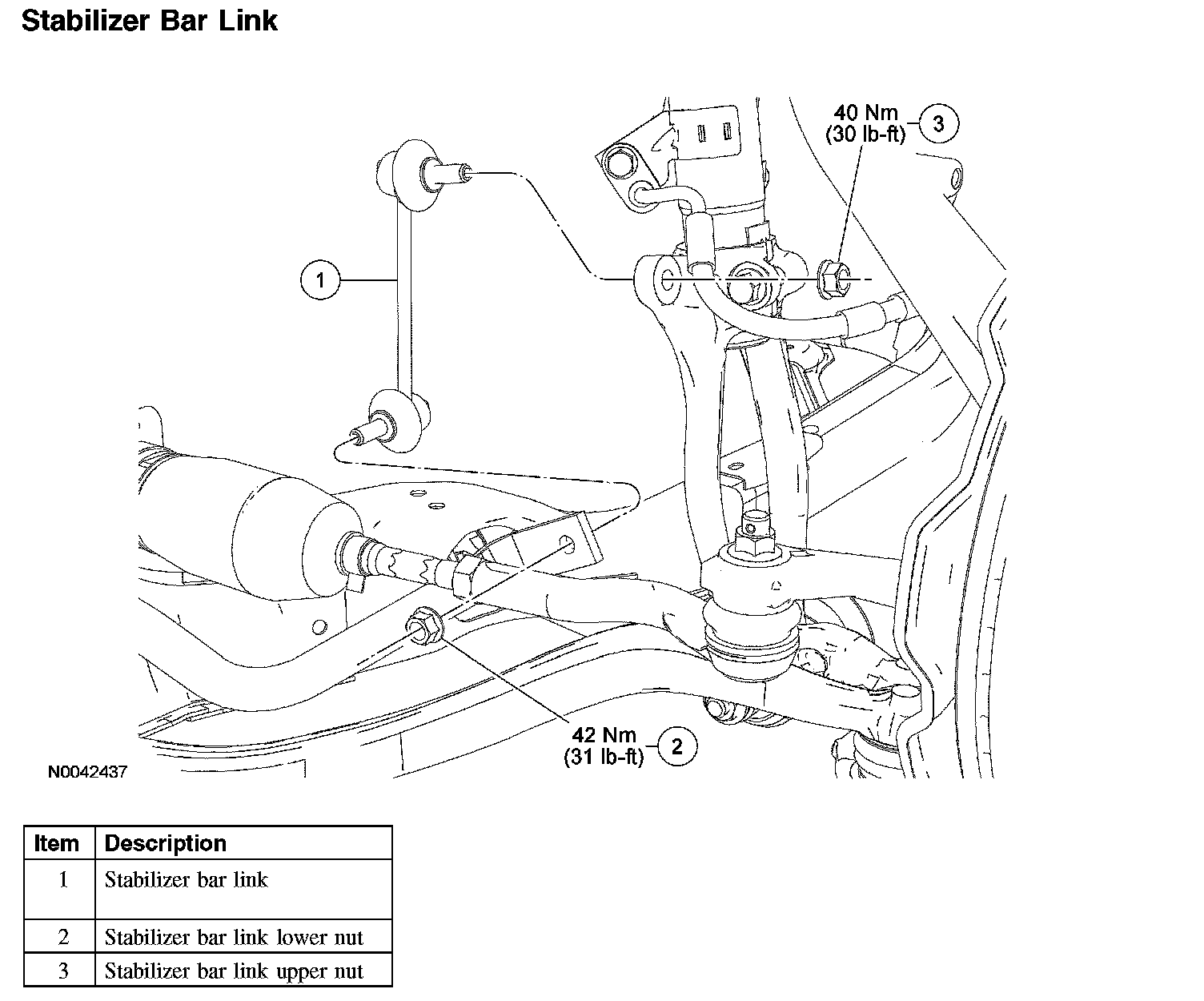 Stabilizer Bar Link

40 Nm
(30 lb-ft)
3

1

42 Nm
(31 lb-ft)
2

N0042437

| Item | Description |
|---|---|
| 1 | Stabilizer bar link |
| 2 | Stabilizer bar link lower nut |
| 3 | Stabilizer bar link upper nut |