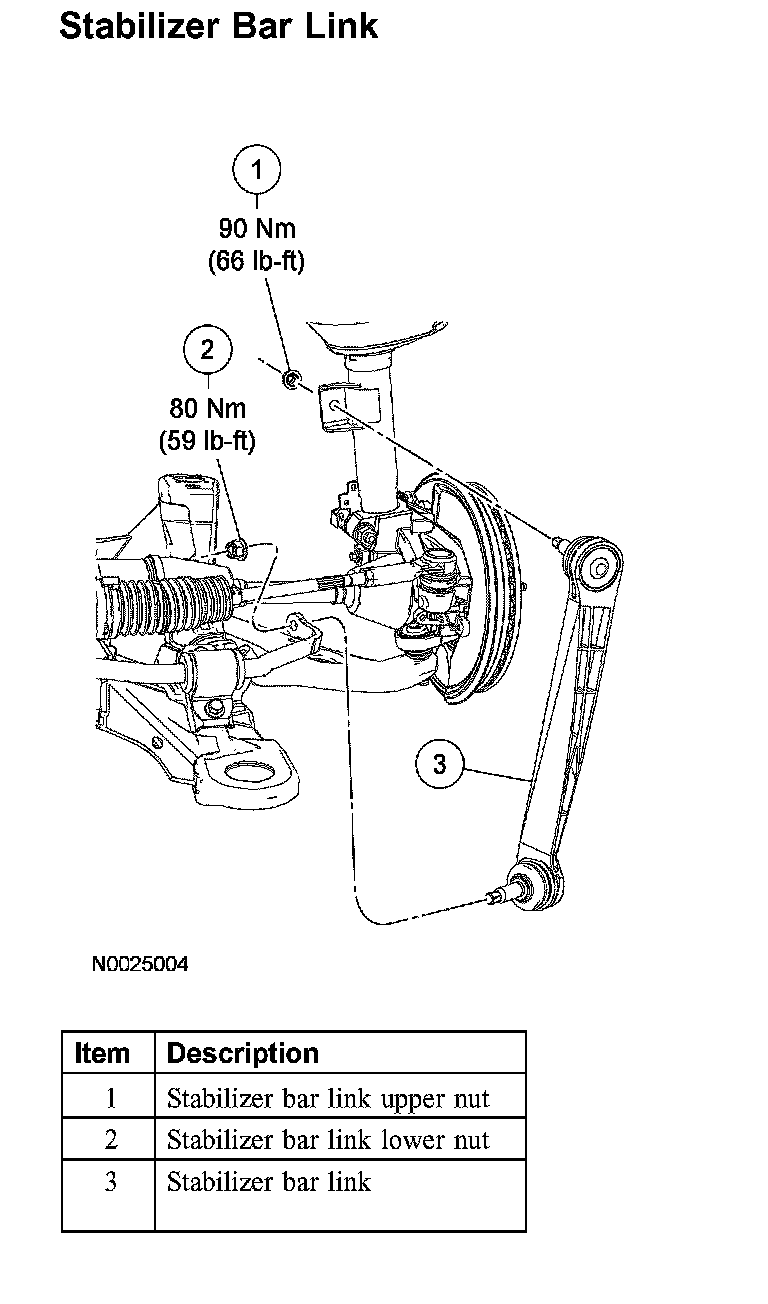 Stabilizer Bar Link

1
90 Nm
(66 lb-ft)

2
80 Nm
(59 lb-ft)

3

N0025004

| Item | Description |
|---|---|
| 1 | Stabilizer bar link upper nut |
| 2 | Stabilizer bar link lower nut |
| 3 | Stabilizer bar link |