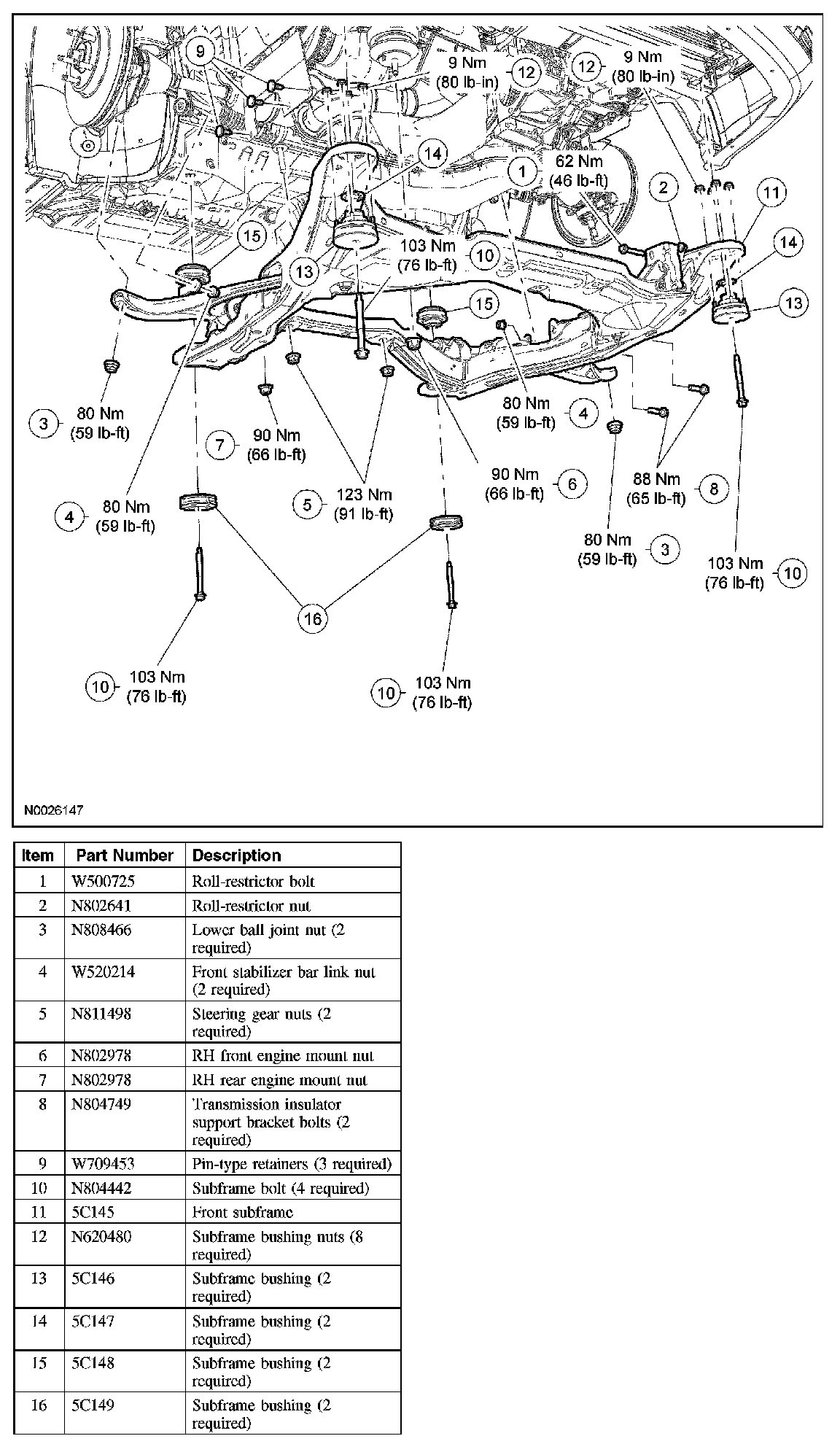 9

9 Nm (80 lb-in) 12

12 9 Nm (80 lb-in)

14

1 62 Nm (46 lb-ft)

2

11

14

15

13

103 Nm (76 lb-ft) 10

15

13

3 80 Nm (59 lb-ft)

7 90 Nm (66 lb-ft)

80 Nm (59 lb-ft) 4

4 80 Nm (59 lb-ft)

5 123 Nm (91 lb-ft)

90 Nm (66 lb-ft) 6

88 Nm (65 lb-ft) 8

80 Nm (59 lb-ft) 3

103 Nm (76 lb-ft) 10

16

10 103 Nm (76 lb-ft)

10 103 Nm (76 lb-ft)

N0026147

| Item | Part Number | Description |
|---|---|---|
| 1 | W500725 | Roll-restrictor bolt |
| 2 | N802641 | Roll-restrictor nut |
| 3 | N808466 | Lower ball joint nut (2 required) |
| 4 | W520214 | Front stabilizer bar link nut (2 required) |
| 5 | N811498 | Steering gear nuts (2 required) |
| 6 | N802978 | RH front engine mount nut |
| 7 | N802978 | RH rear engine mount nut |
| 8 | N804749 | Transmission insulator support bracket bolts (2 required) |
| 9 | W709453 | Pin-type retainers (3 required) |
| 10 | N804442 | Subframe bolt (4 required) |
| 11 | 5C145 | Front subframe |
| 12 | N620480 | Subframe bushing nuts (8 required) |
| 13 | 5C146 | Subframe bushing (2 required) |
| 14 | 5C147 | Subframe bushing (2 required) |
| 15 | 5C148 | Subframe bushing (2 required) |
| 16 | 5C149 | Subframe bushing (2 required) |